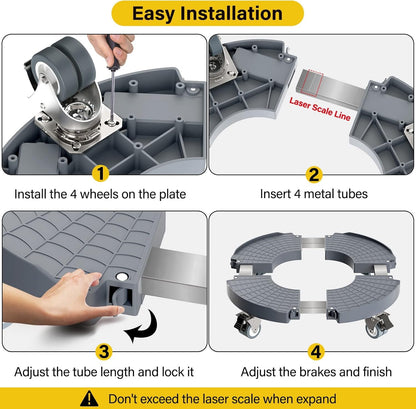 Easy Installation

Laser Scale Line

1

Install the 4 wheels on the plate

2

Insert 4 metal tubes

3

Adjust the tube length and lock it

4

Adjust the brakes and finish

Don't exceed the laser scale when expand