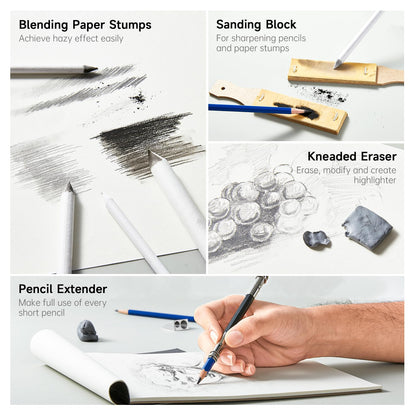 Blending Paper Stumps
Achieve hazy effect easily

Sanding Block
For sharpening pencils and paper stumps

Kneaded Eraser
Erase, modify and create highlighter

Pencil Extender
Make full use of every short pencil