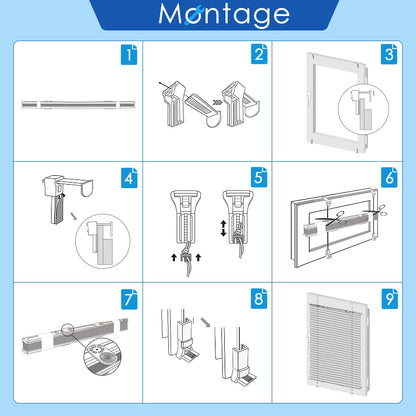 Montage

1

2

3

4

5

6

7

8

9