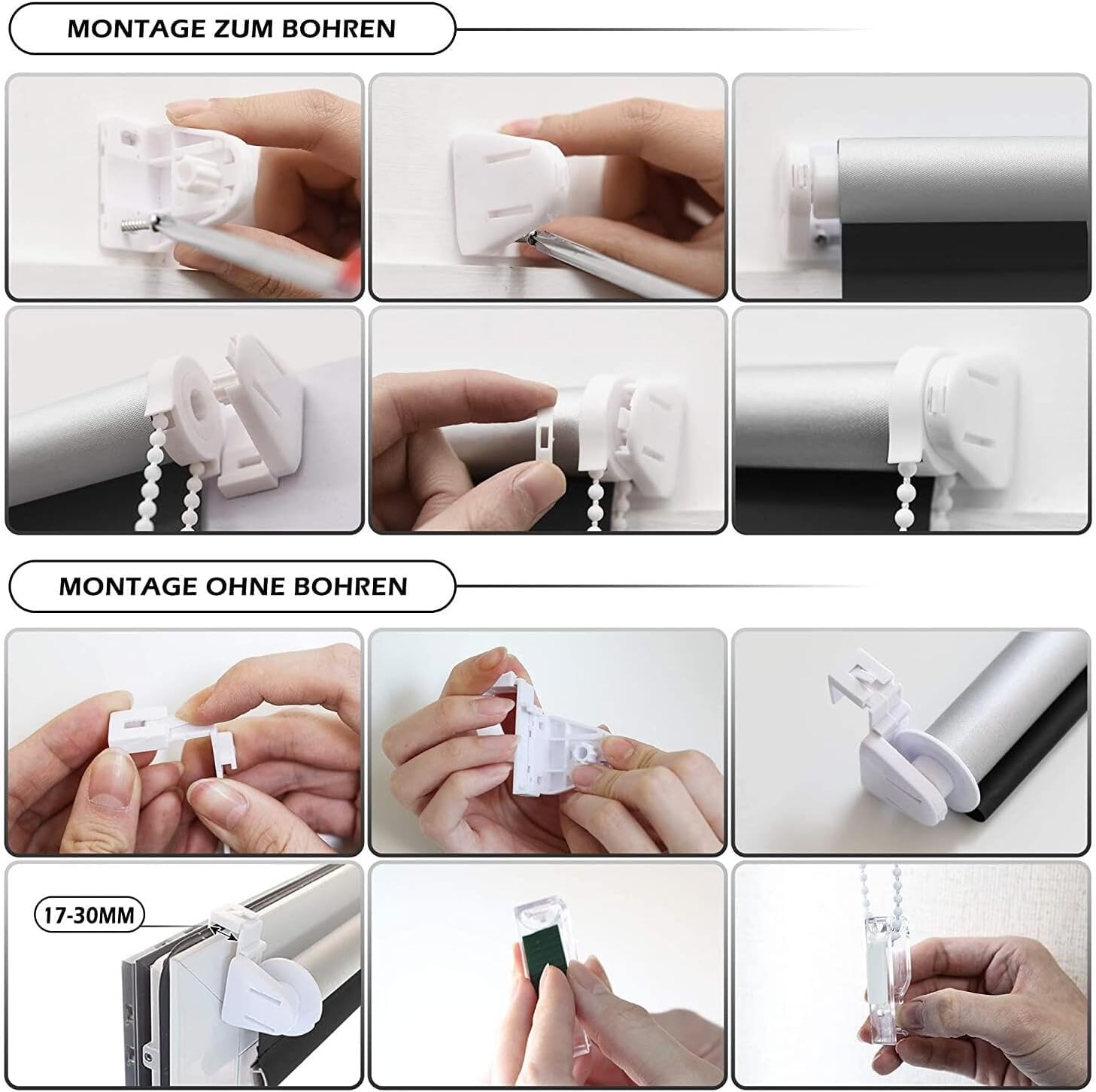 MONTAGE ZUM BOHREN

MONTAGE OHNE BOHREN

17-30MM