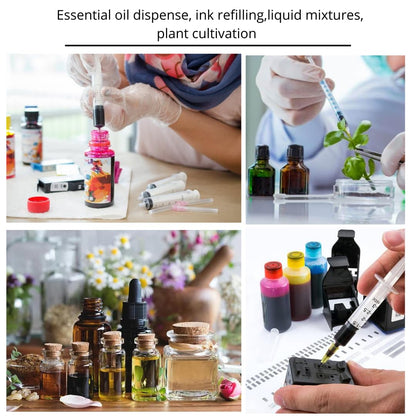 Essential oil dispense, ink refilling,liquid mixtures, plant cultivation