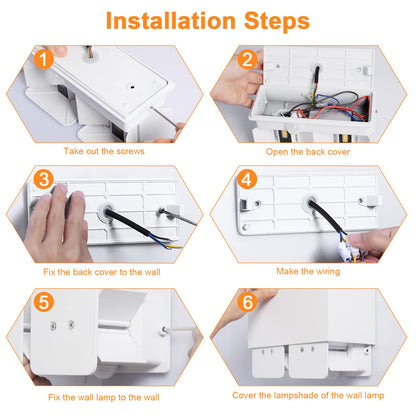 Installation Steps

1

Take out the screws

2

Open the back cover

3

Fix the back cover to the wall

4

Make the wiring

5

Fix the wall lamp to the wall

6

Cover the lampshade of the wall lamp