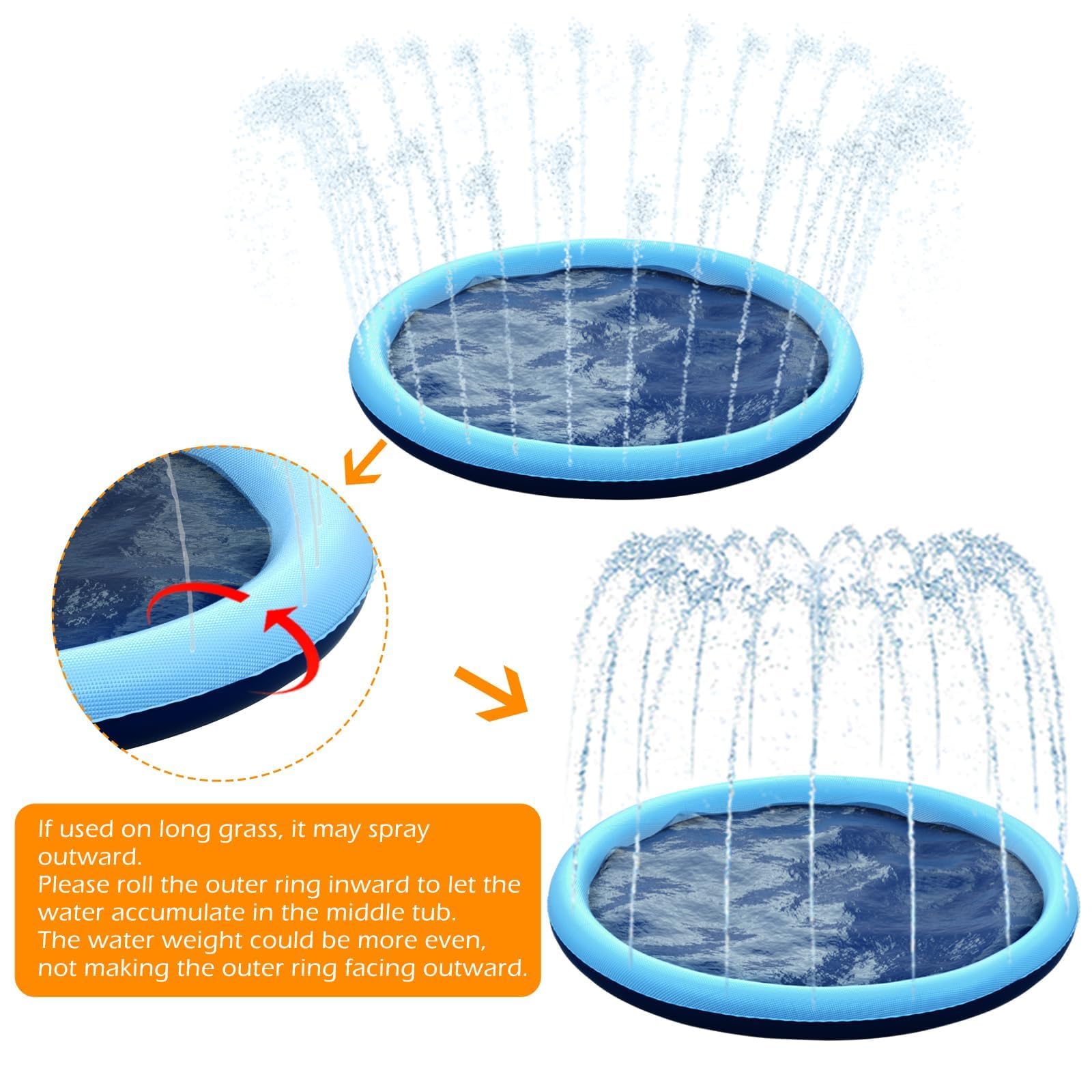 If used on long grass, it may spray outward.
Please roll the outer ring inward to let the water accumulate in the middle tub.
The water weight could be more even, not making the outer ring facing outward.