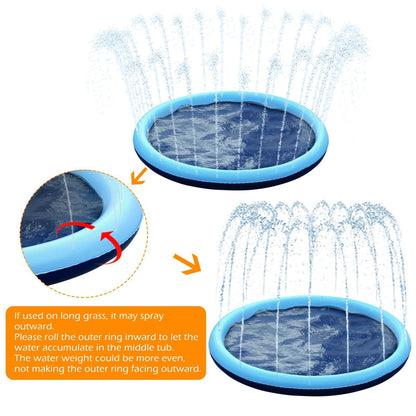 If used on long grass, it may spray outward.
Please roll the outer ring inward to let the water accumulate in the middle tub.
The water weight could be more even, not making the outer ring facing outward.