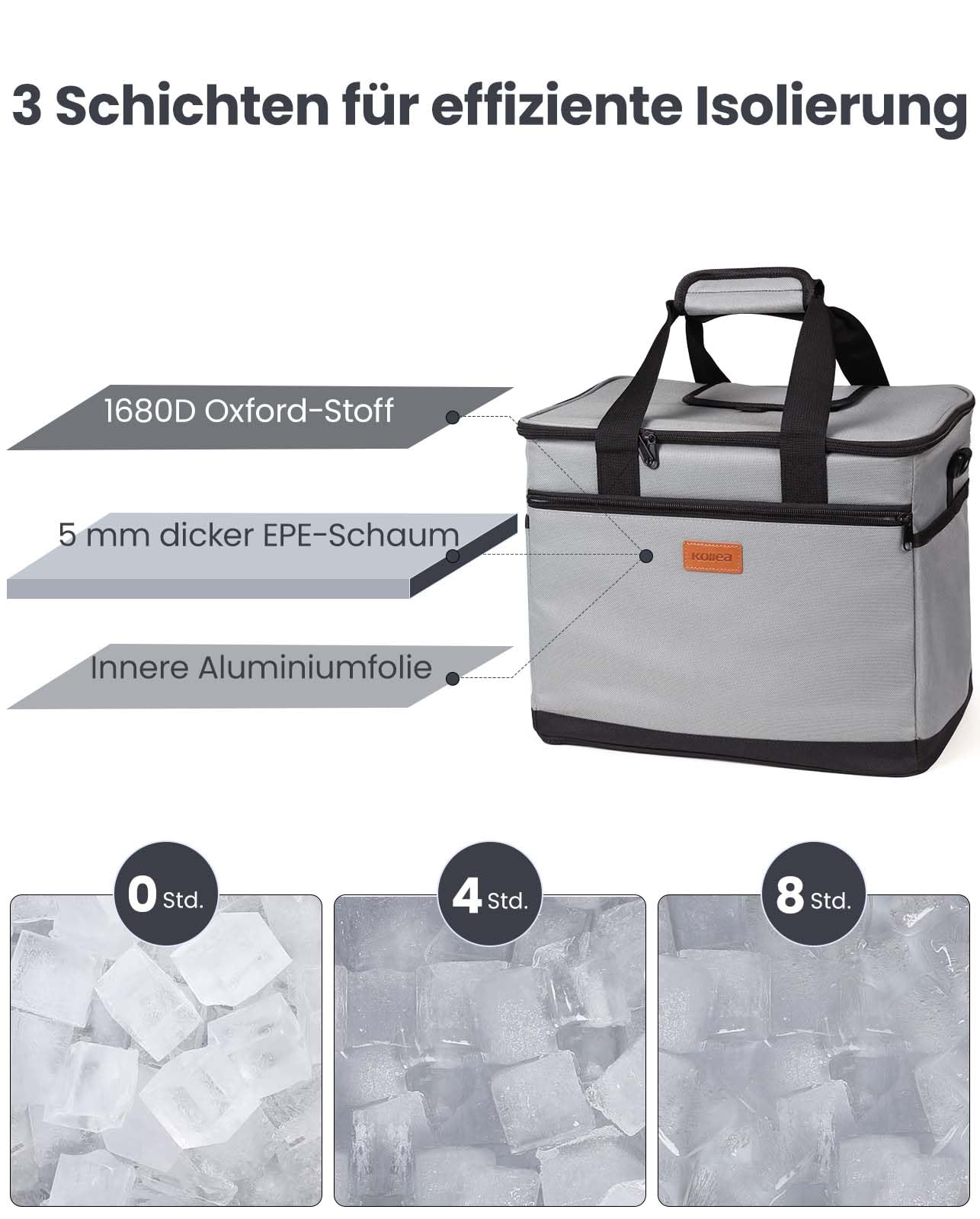 3 Schichten für effiziente Isolierung

1680D Oxford-Stoff

5 mm dicker EPE-Schaum

Innere Aluminiumfolie

Kollea

0 Std.

4 Std.

8 Std.