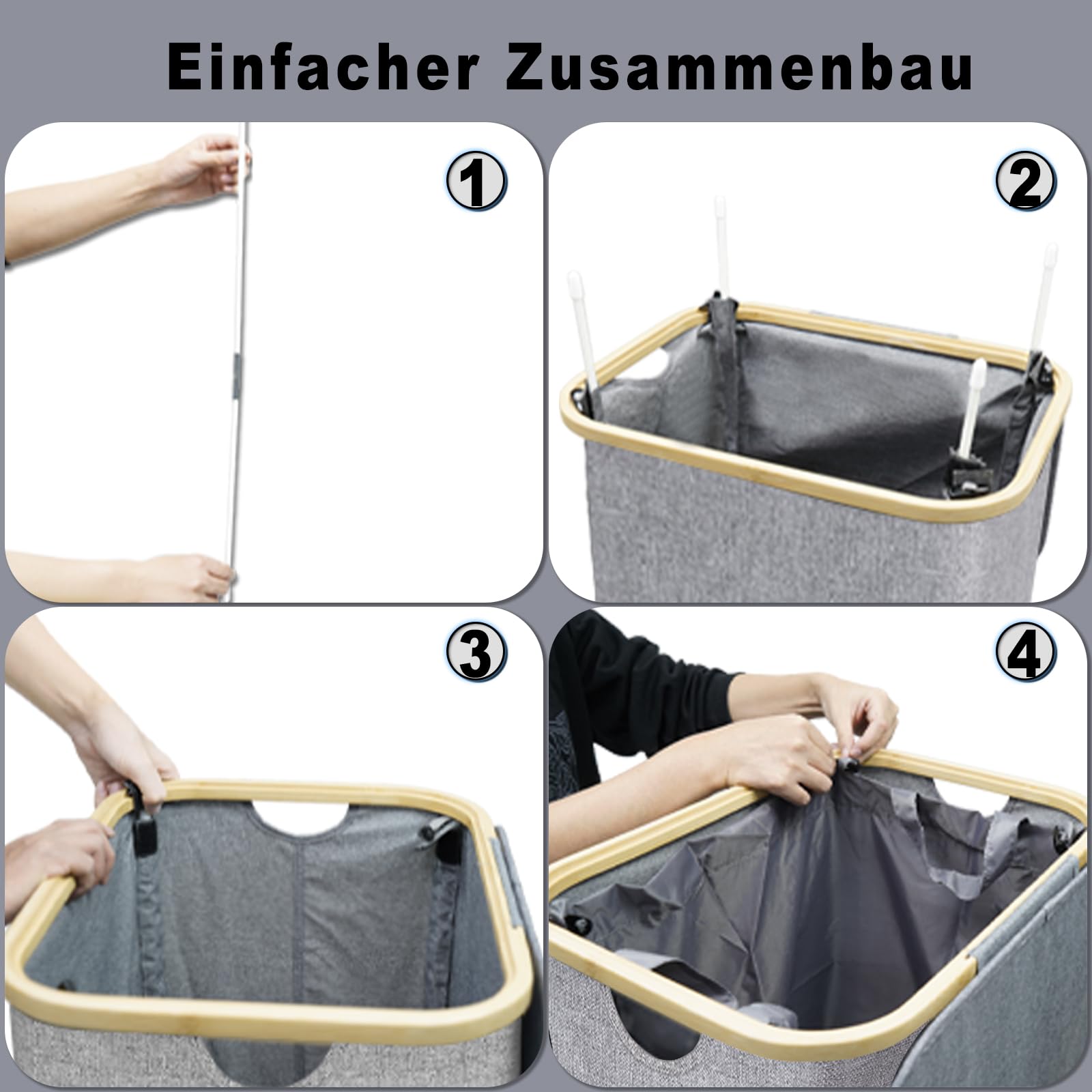 Einfacher Zusammenbau

1

2

3

4