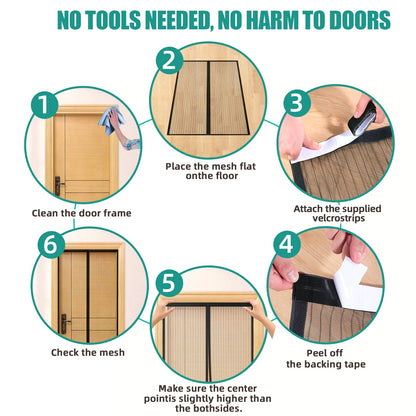 NO TOOLS NEEDED, NO HARM TO DOORS

1
Clean the door frame

2
Place the mesh flat onthe floor

3
Attach the supplied velcrostrips

4
Peel off the backing tape

5
Make sure the center pointis slightly higher than the bothsides.

6
Check the mesh