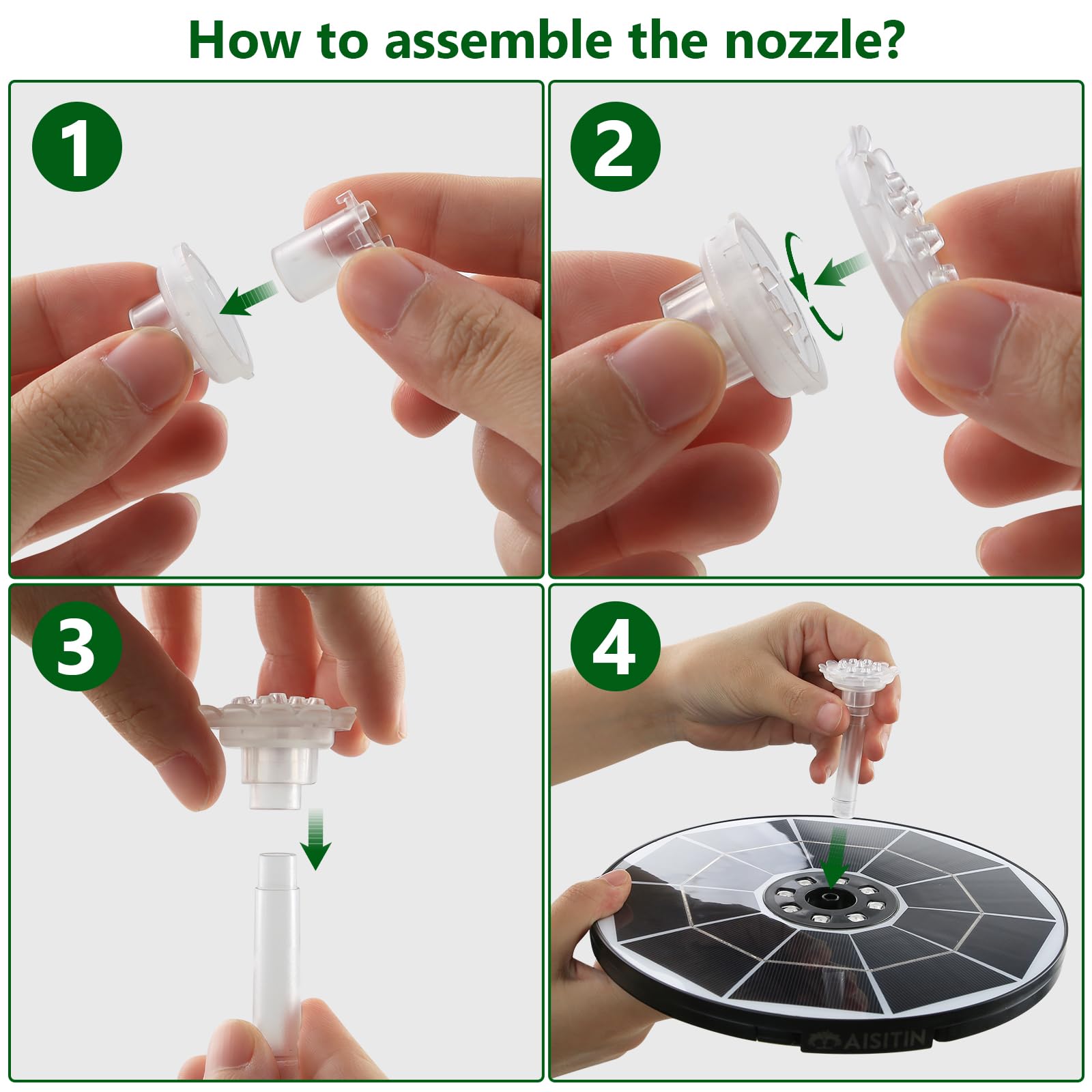 How to assemble the nozzle?

1

2

3

4

AISITIN