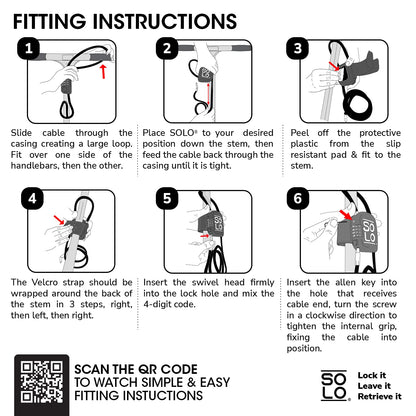 FITTING INSTRUCTIONS

1

Slide cable through the casing creating a large loop. Fit over one side of the handlebars, then the other.

2

SOLO

Place SOLO® to your desired position down the stem, then feed the cable back through the casing until it is tight.

3

Peel off the protective plastic from the slip resistant pad & fit to the stem.

4

The Velcro strap should be wrapped around the back of the stem in 3 steps, right, then left, then right.

5

SOLO

Insert the swivel head firmly into the lock hole and mix the 4-digit code.

6

SOLO

Insert the allen key into the hole that receives cable end, turn the screw in a clockwise direction to tighten the internal grip, fixing the cable into position.

SCAN THE QR CODE TO WATCH SIMPLE & EASY FITTING INSTUCTIONS

SOLO®

Lock it
Leave it
Retrieve it