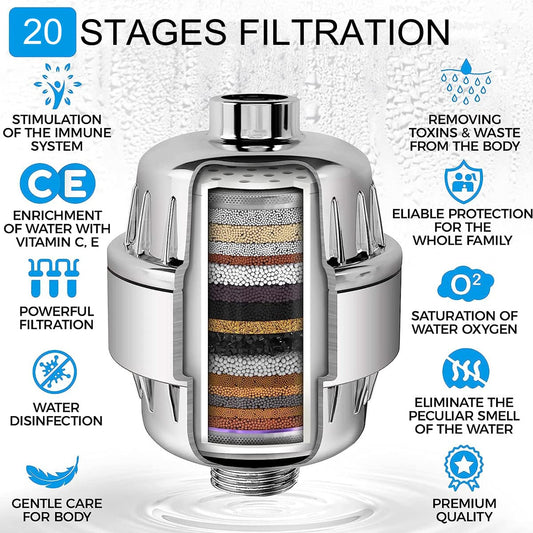 20 STAGES FILTRATION

STIMULATION OF THE IMMUNE SYSTEM

CE

ENRICHMENT OF WATER WITH VITAMIN C, E

POWERFUL FILTRATION

WATER DISINFECTION

GENTLE CARE FOR BODY

REMOVING TOXINS & WASTE FROM THE BODY

ELIABLE PROTECTION FOR THE WHOLE FAMILY

$O^2$

SATURATION OF WATER OXYGEN

ELIMINATE THE PECULIAR SMELL OF THE WATER

PREMIUM QUALITY