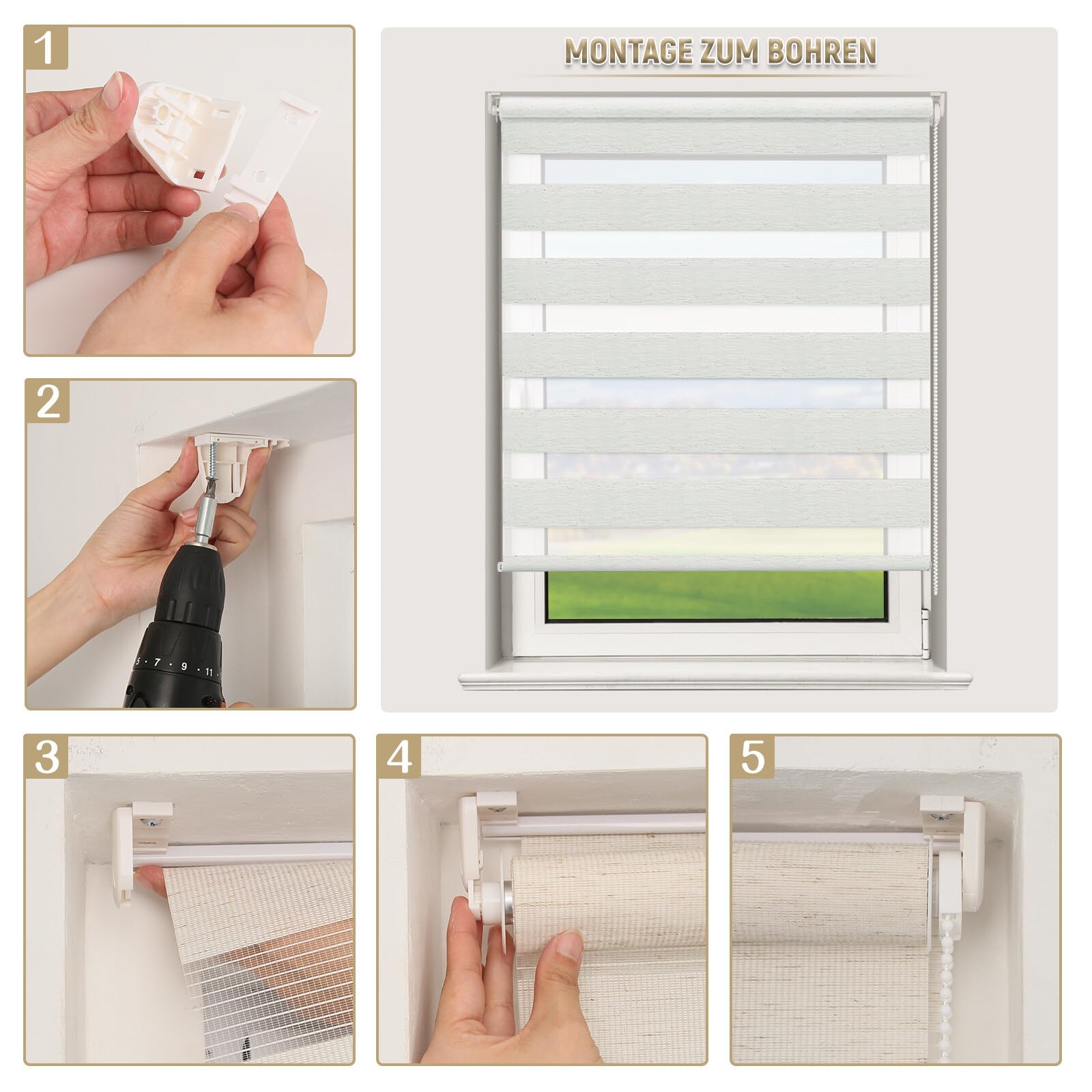 1

MONTAGE ZUM BOHREN

2

5 · 7 · 9 · 11

3

4

5