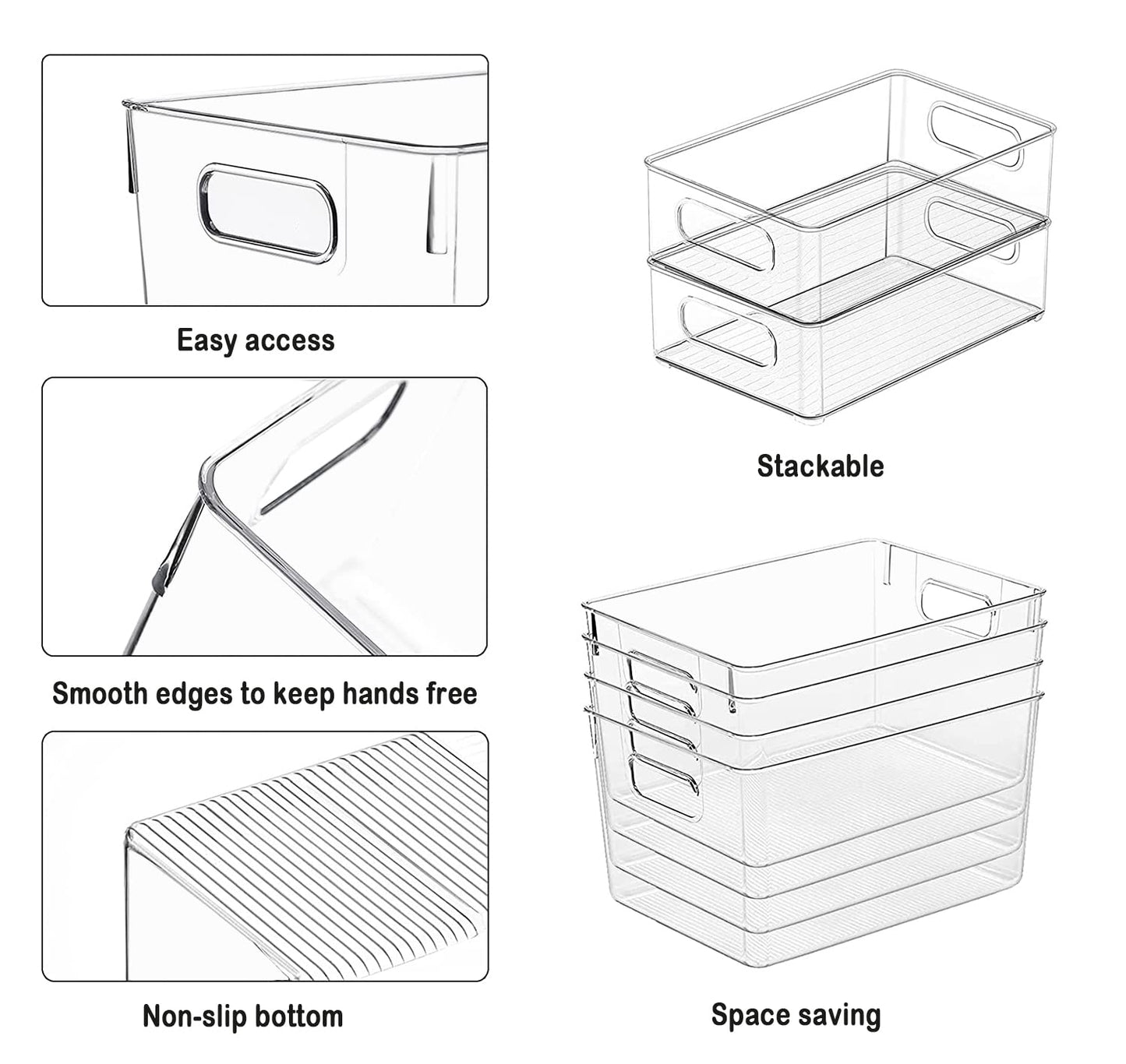 Easy access

Smooth edges to keep hands free

Non-slip bottom

Stackable

Space saving