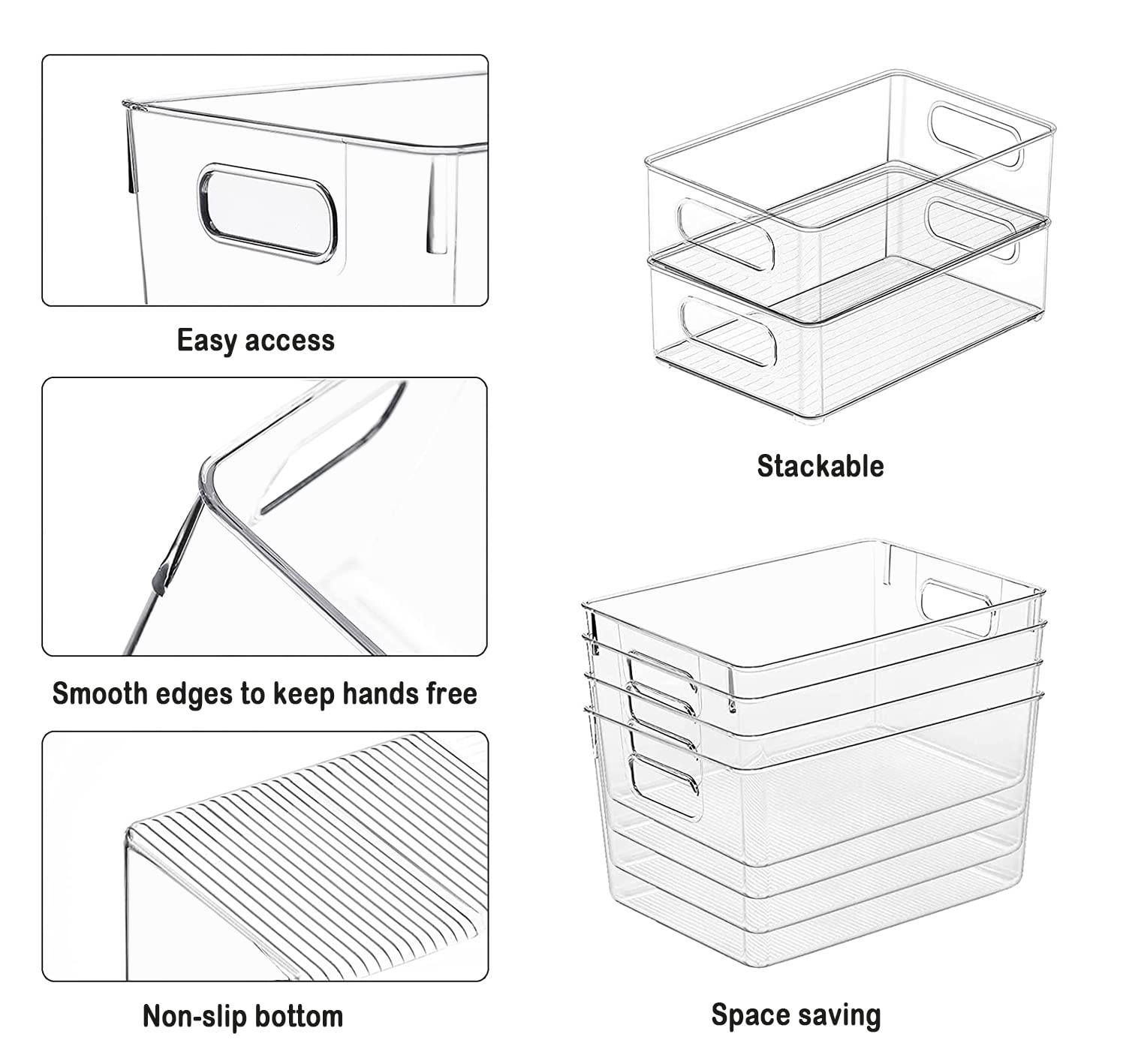 Easy access

Smooth edges to keep hands free

Non-slip bottom

Stackable

Space saving