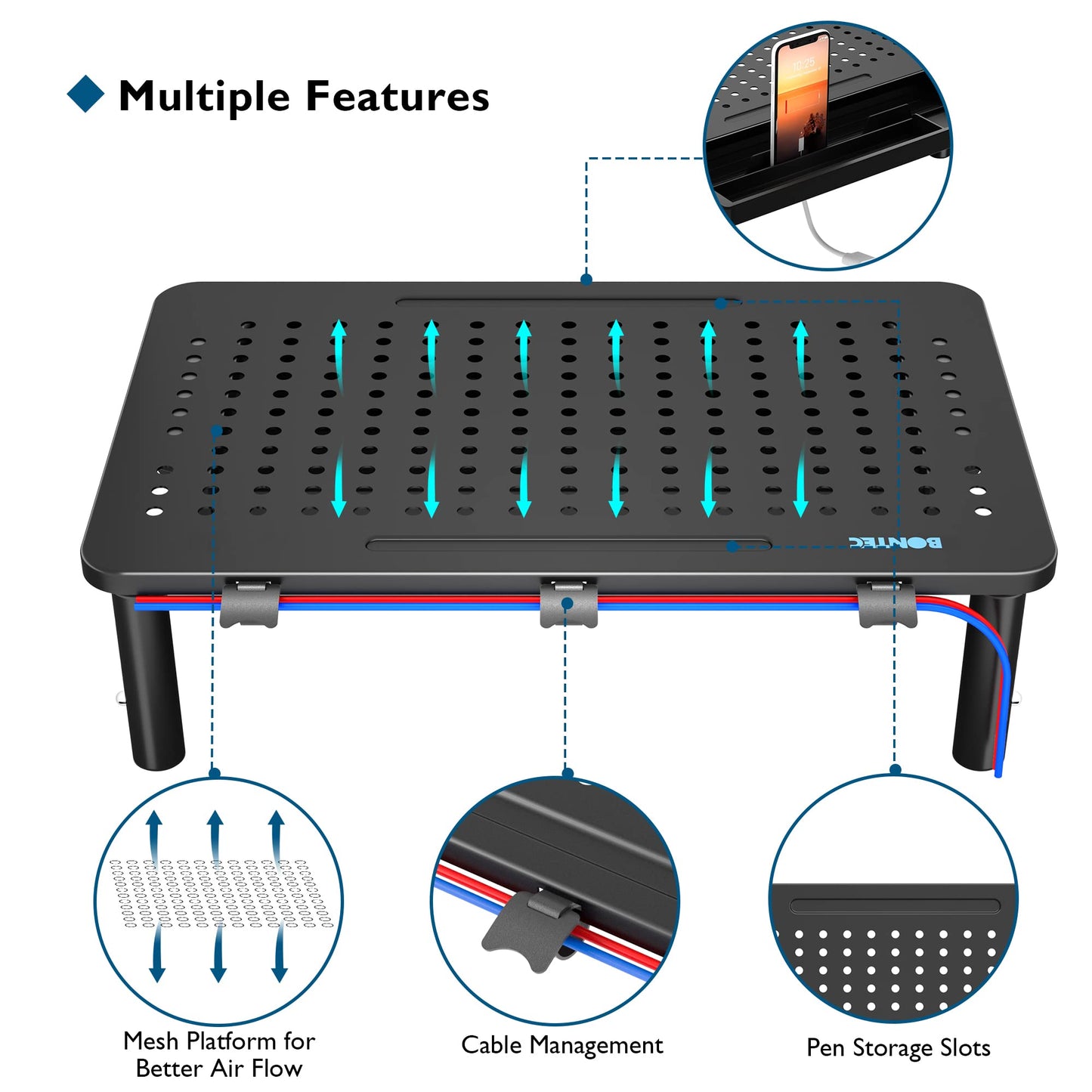 Multiple Features

10:25

BONTEC

Mesh Platform for Better Air Flow

Cable Management

Pen Storage Slots