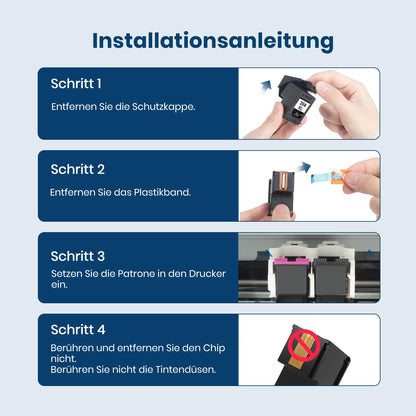 Installationsanleitung

Schritt 1

Entfernen Sie die Schutzkappe.

304 XL

Schritt 2

Entfernen Sie das Plastikband.

Schritt 3

Setzen Sie die Patrone in den Drucker ein.

Schritt 4

Berühren und entfernen Sie den Chip nicht.
Berühren Sie nicht die Tintendüsen.