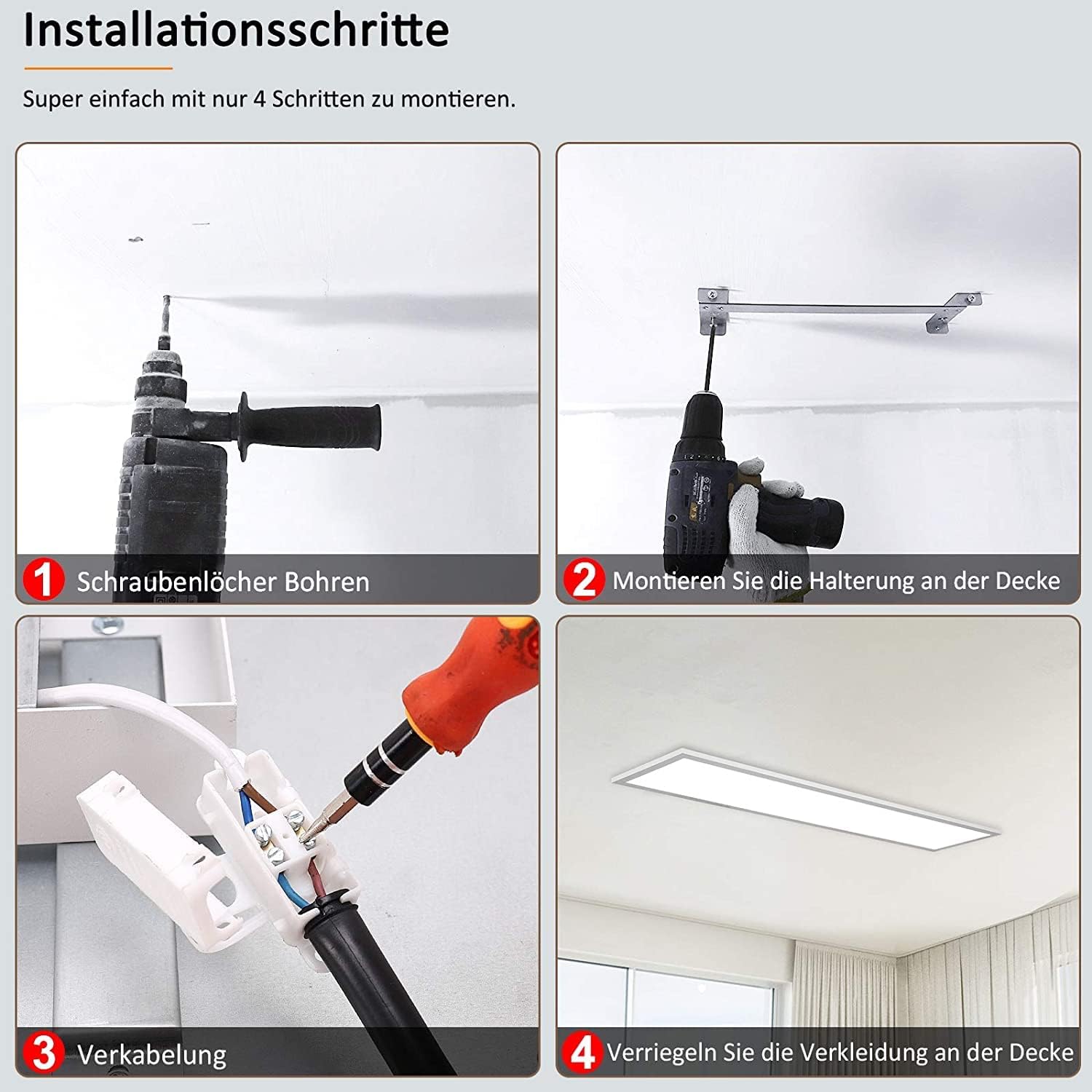 Installationsschritte

Super einfach mit nur 4 Schritten zu montieren.

1 Schraubenlöcher Bohren

2 Montieren Sie die Halterung an der Decke

3 Verkabelung

4 Verriegeln Sie die Verkleidung an der Decke