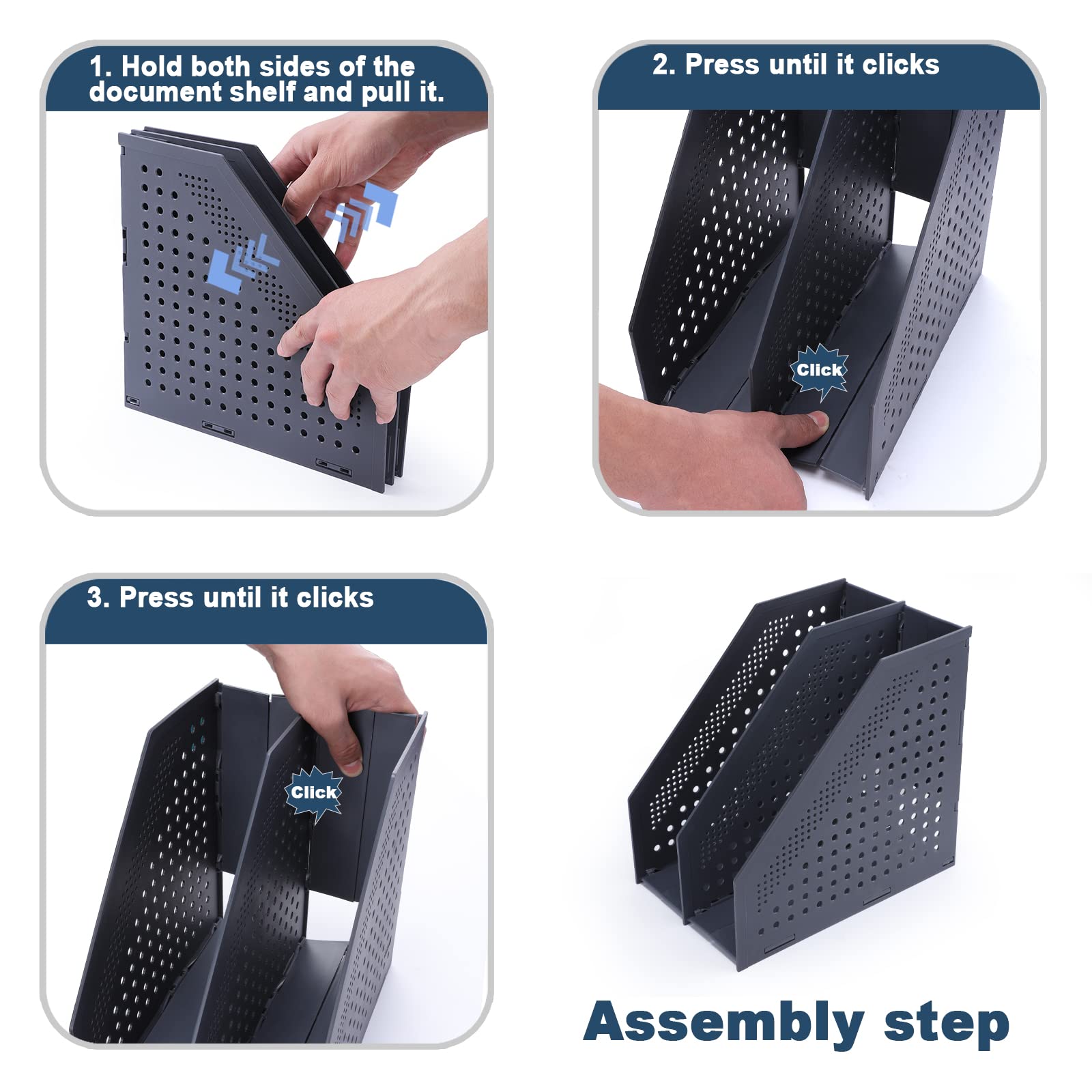 1. Hold both sides of the document shelf and pull it.

2. Press until it clicks

Click

3. Press until it clicks

Click

Assembly step