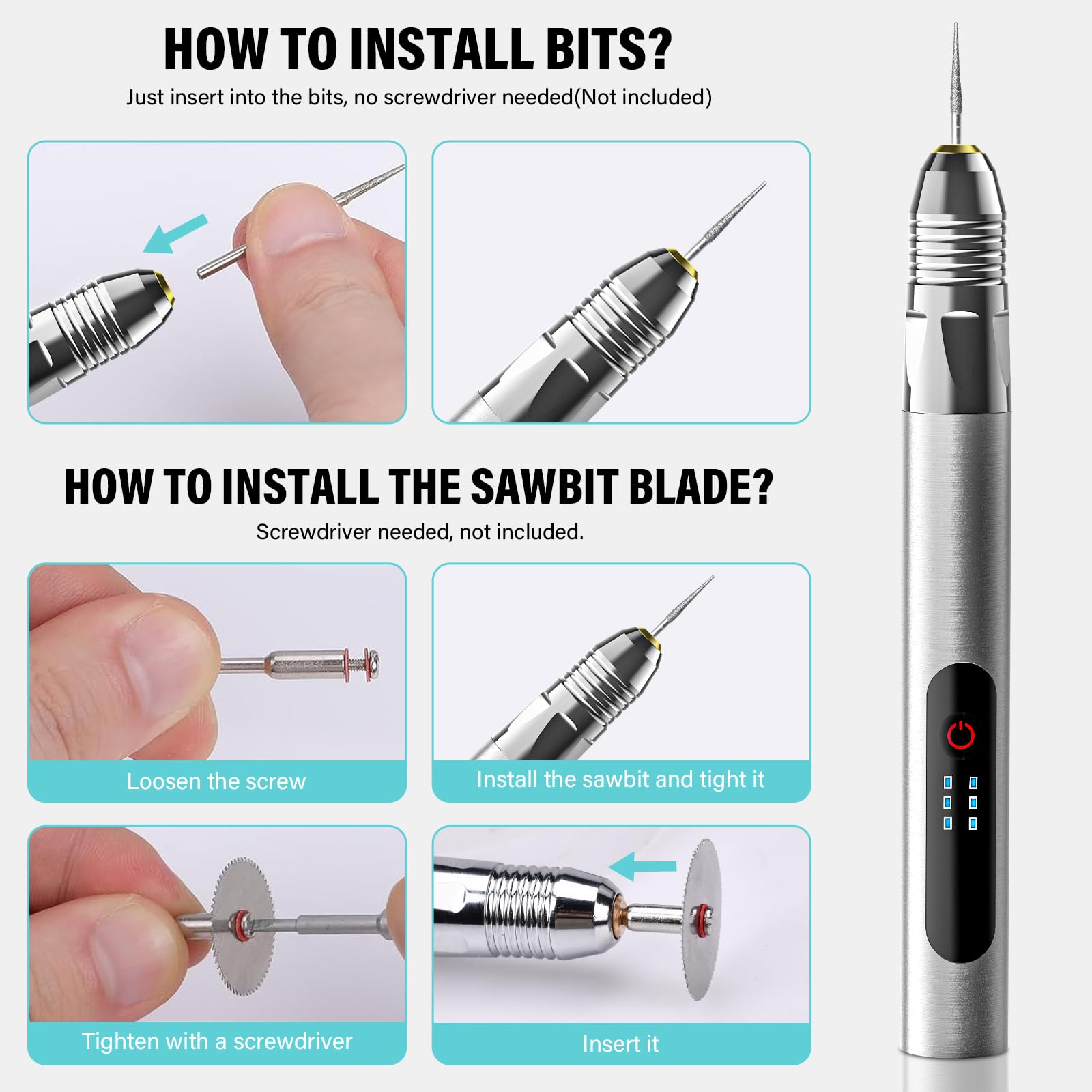 HOW TO INSTALL BITS?

Just insert into the bits, no screwdriver needed(Not included)

HOW TO INSTALL THE SAWBIT BLADE?

Screwdriver needed, not included.

Loosen the screw

Install the sawbit and tight it

Tighten with a screwdriver

Insert it