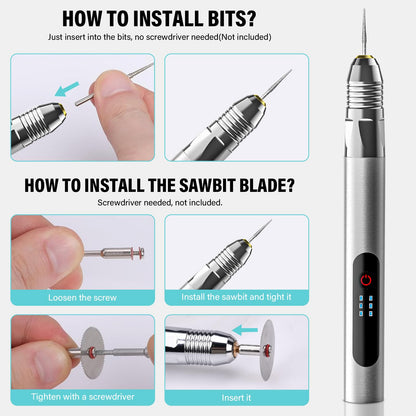 HOW TO INSTALL BITS?
Just insert into the bits, no screwdriver needed(Not included)

HOW TO INSTALL THE SAWBIT BLADE?
Screwdriver needed, not included.

Loosen the screw

Install the sawbit and tight it

Tighten with a screwdriver

Insert it