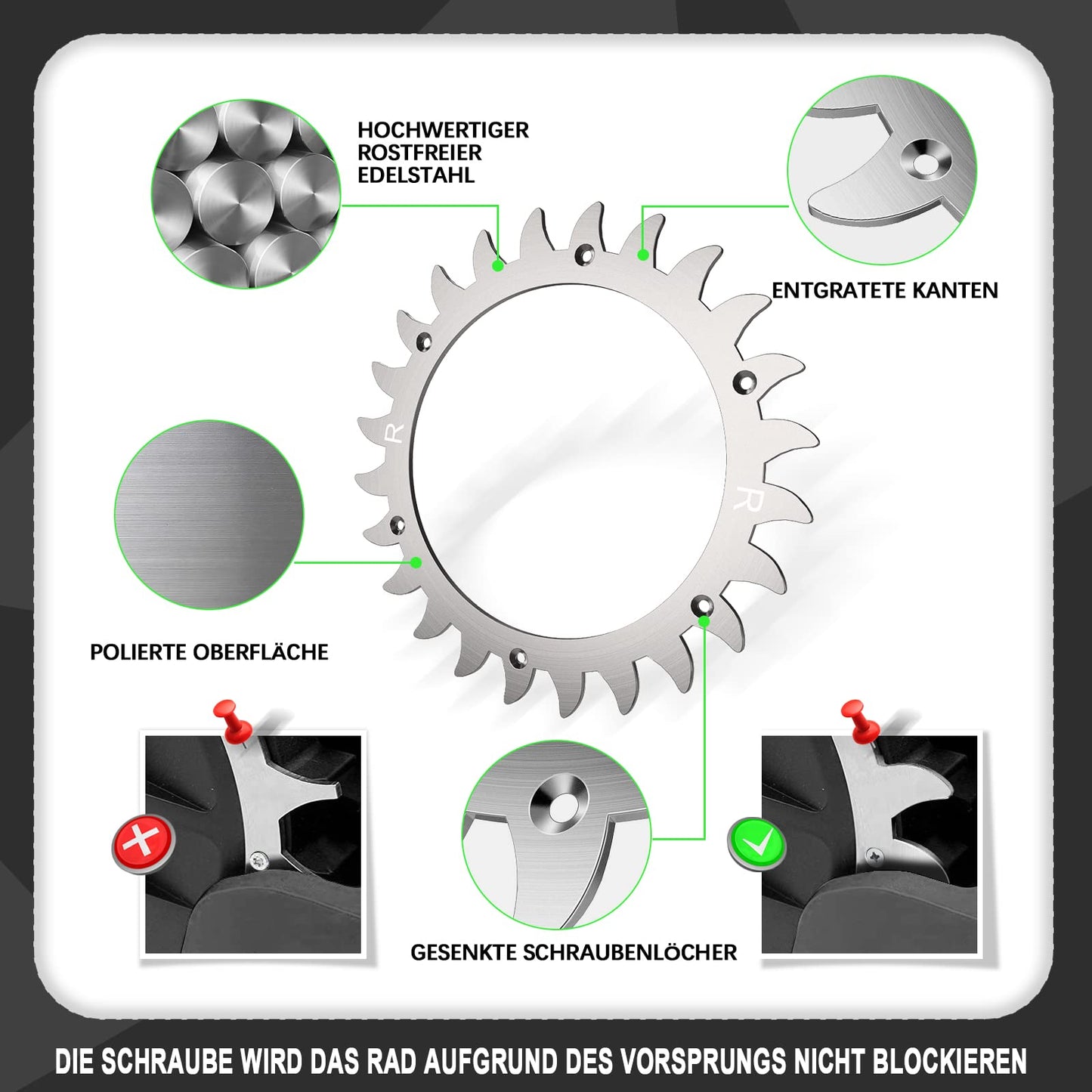 HOCHWERTIGER ROSTFREIER EDELSTAHL

ENTGRATETE KANTEN

R

R

POLIERTE OBERFLÄCHE

GESENKTE SCHRAUBENLÖCHER

DIE SCHRAUBE WIRD DAS RAD AUFGRUND DES VORSPRUNGS NICHT BLOCKIEREN