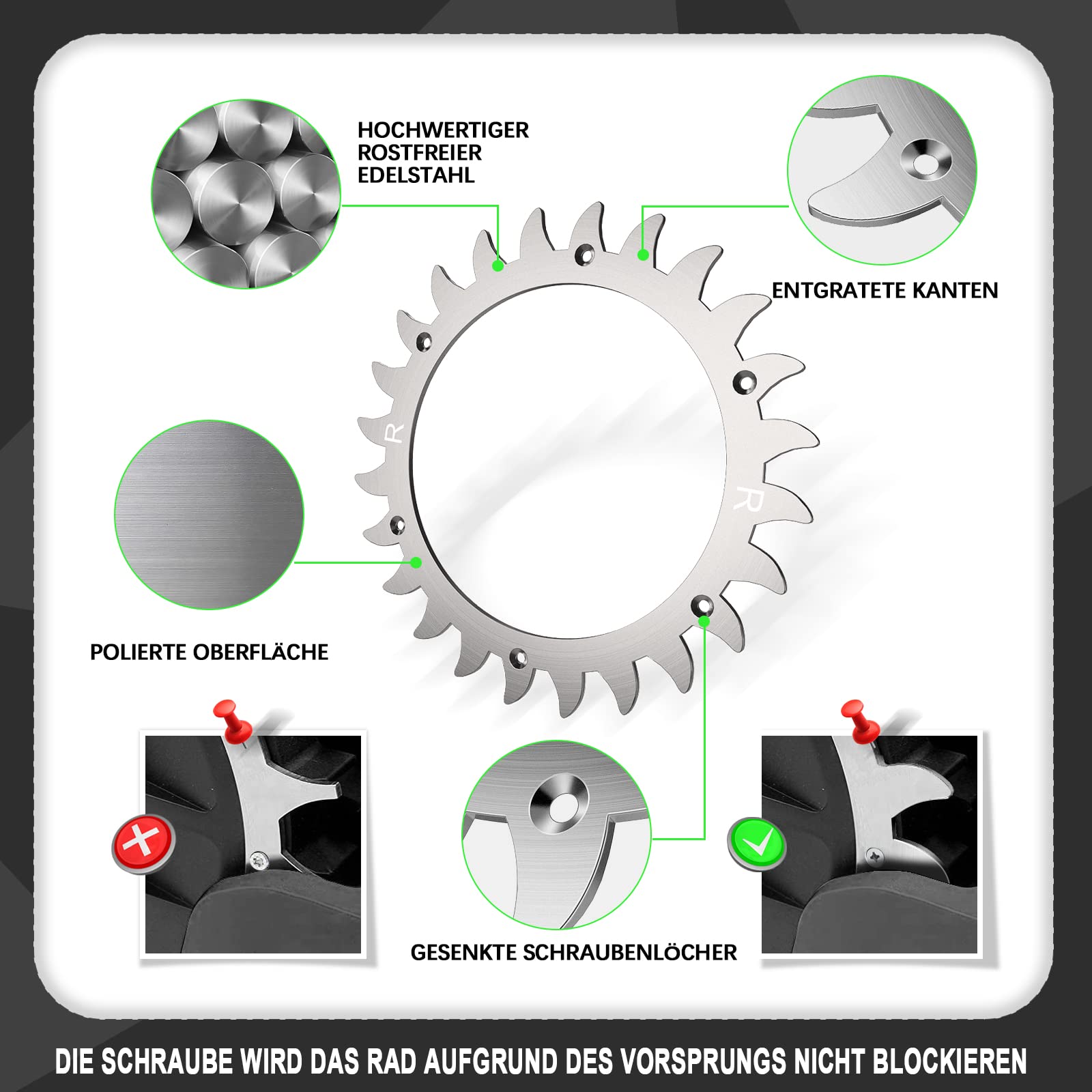 HOCHWERTIGER ROSTFREIER EDELSTAHL

ENTGRATETE KANTEN

R

R

POLIERTE OBERFLÄCHE

GESENKTE SCHRAUBENLÖCHER

DIE SCHRAUBE WIRD DAS RAD AUFGRUND DES VORSPRUNGS NICHT BLOCKIEREN