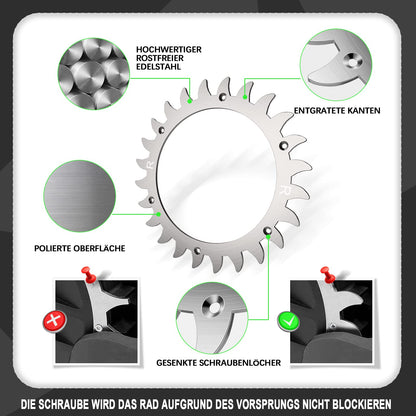 HOCHWERTIGER ROSTFREIER EDELSTAHL

ENTGRATETE KANTEN

R

R

POLIERTE OBERFLÄCHE

GESENKTE SCHRAUBENLÖCHER

DIE SCHRAUBE WIRD DAS RAD AUFGRUND DES VORSPRUNGS NICHT BLOCKIEREN