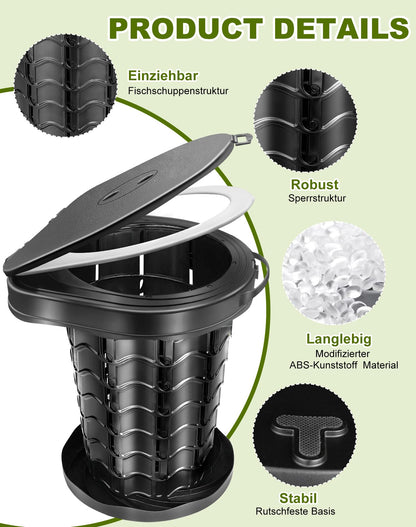 PRODUCT DETAILS

Einziehbar
Fischschuppenstruktur

Robust
Sperrstruktur

Langlebig
Modifizierter
ABS-Kunststoff Material

Stabil
Rutschfeste Basis