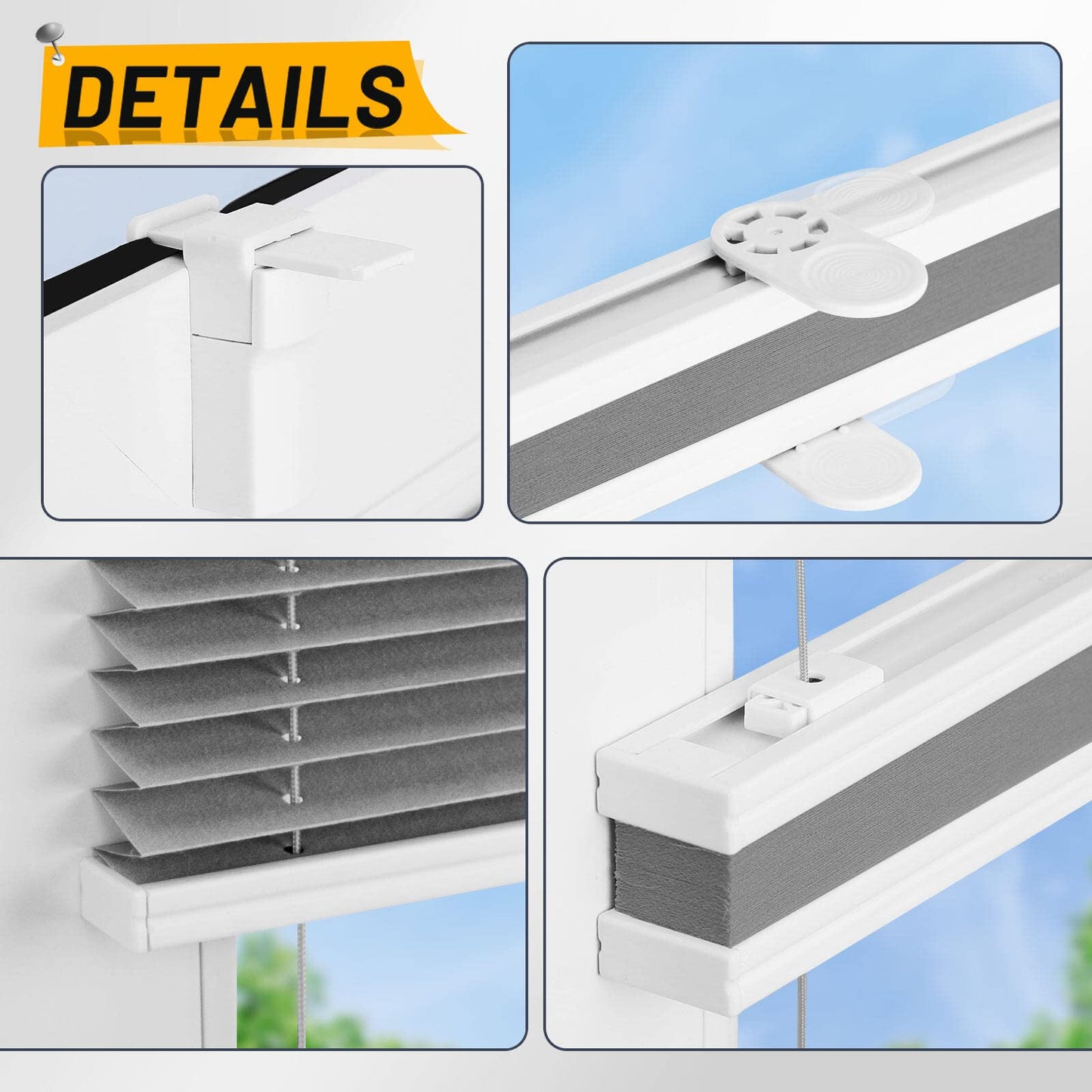 DETAILS