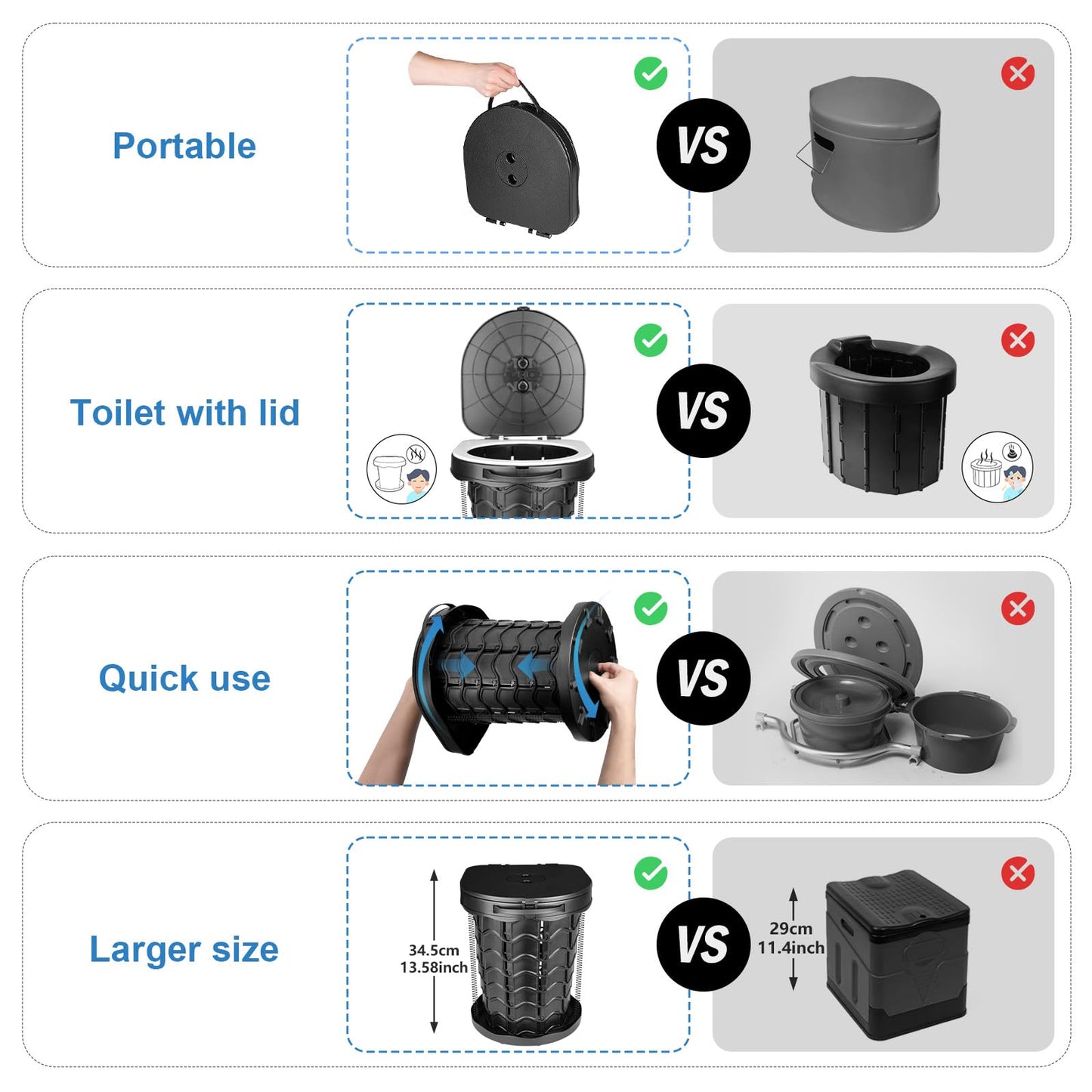 Portable

VS

Toilet with lid

VS

Quick use

VS

Larger size

34.5cm
13.58inch

VS

29cm
11.4inch