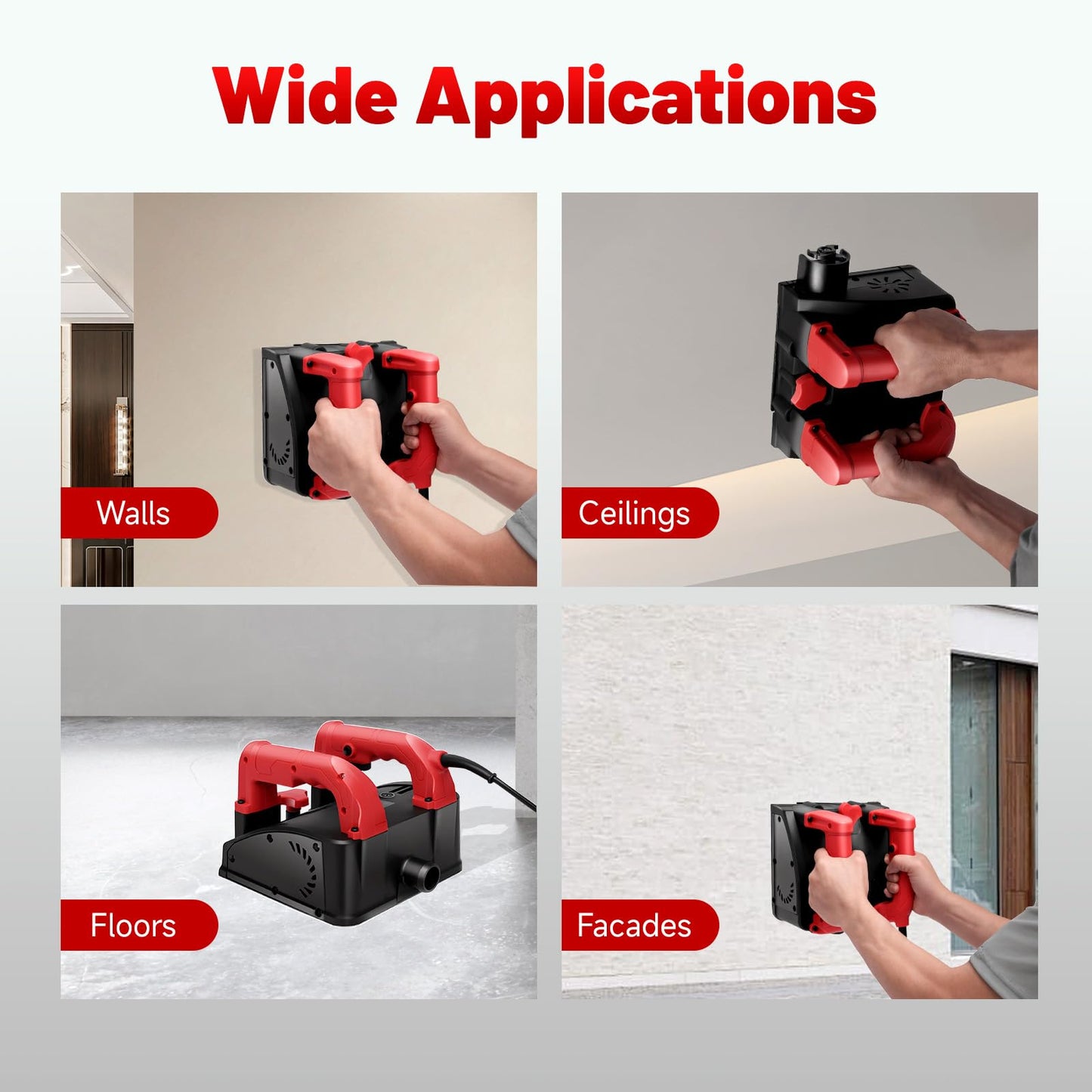 Wide Applications

Walls

Ceilings

Floors

Facades