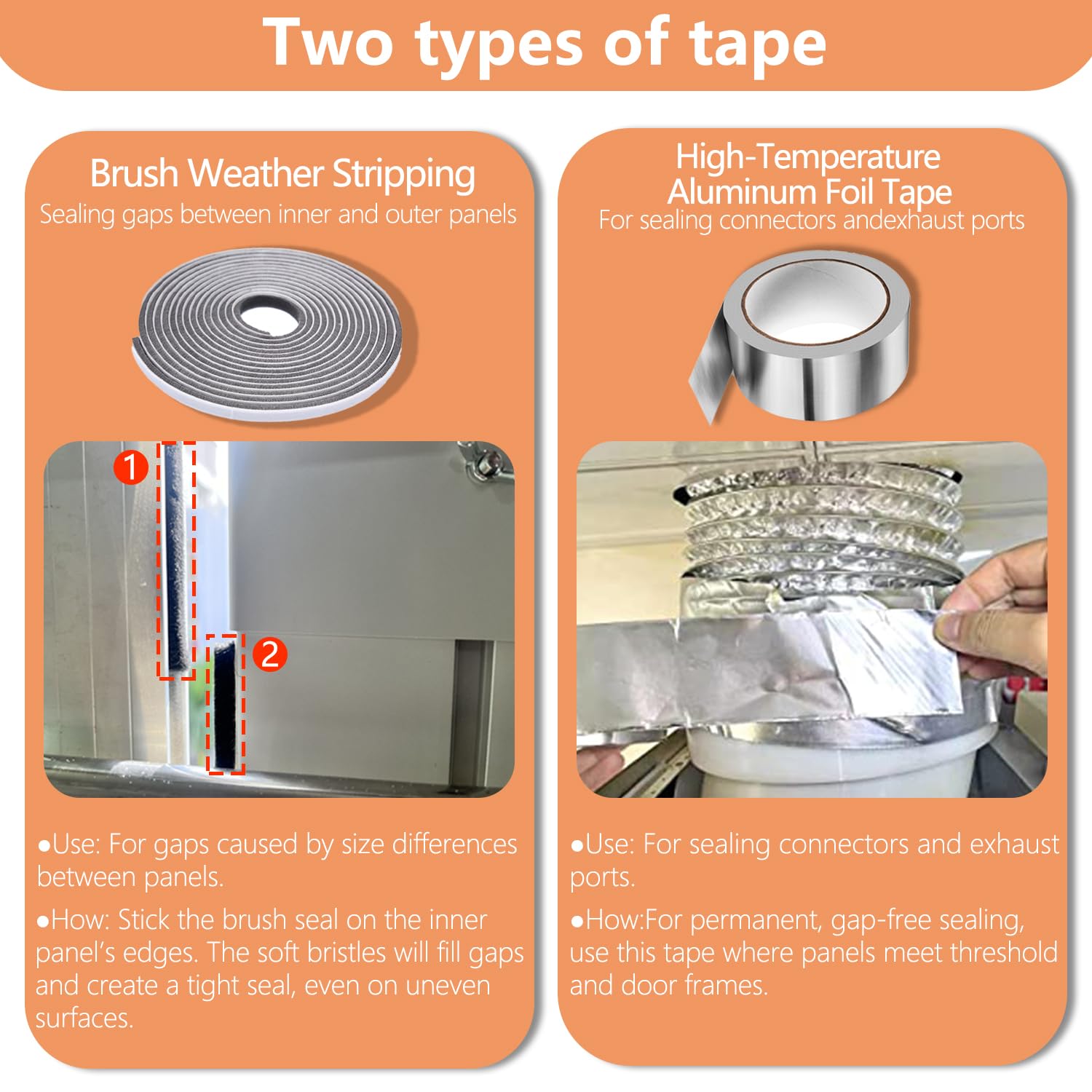 Two types of tape

Brush Weather Stripping
Sealing gaps between inner and outer panels

1

2

●Use: For gaps caused by size differences between panels.

●How: Stick the brush seal on the inner panel's edges. The soft bristles will fill gaps and create a tight seal, even on uneven surfaces.

High-Temperature Aluminum Foil Tape
For sealing connectors andexhaust ports

●Use: For sealing connectors and exhaust ports.

●How:For permanent, gap-free sealing, use this tape where panels meet threshold and door frames.