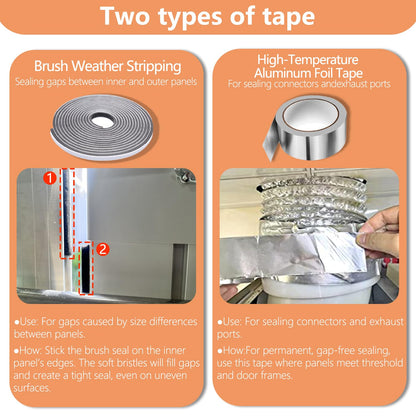 Two types of tape

Brush Weather Stripping
Sealing gaps between inner and outer panels

1
2

●Use: For gaps caused by size differences between panels.

●How: Stick the brush seal on the inner panel's edges. The soft bristles will fill gaps and create a tight seal, even on uneven surfaces.

High-Temperature Aluminum Foil Tape
For sealing connectors andexhaust ports

●Use: For sealing connectors and exhaust ports.

●How:For permanent, gap-free sealing, use this tape where panels meet threshold and door frames.