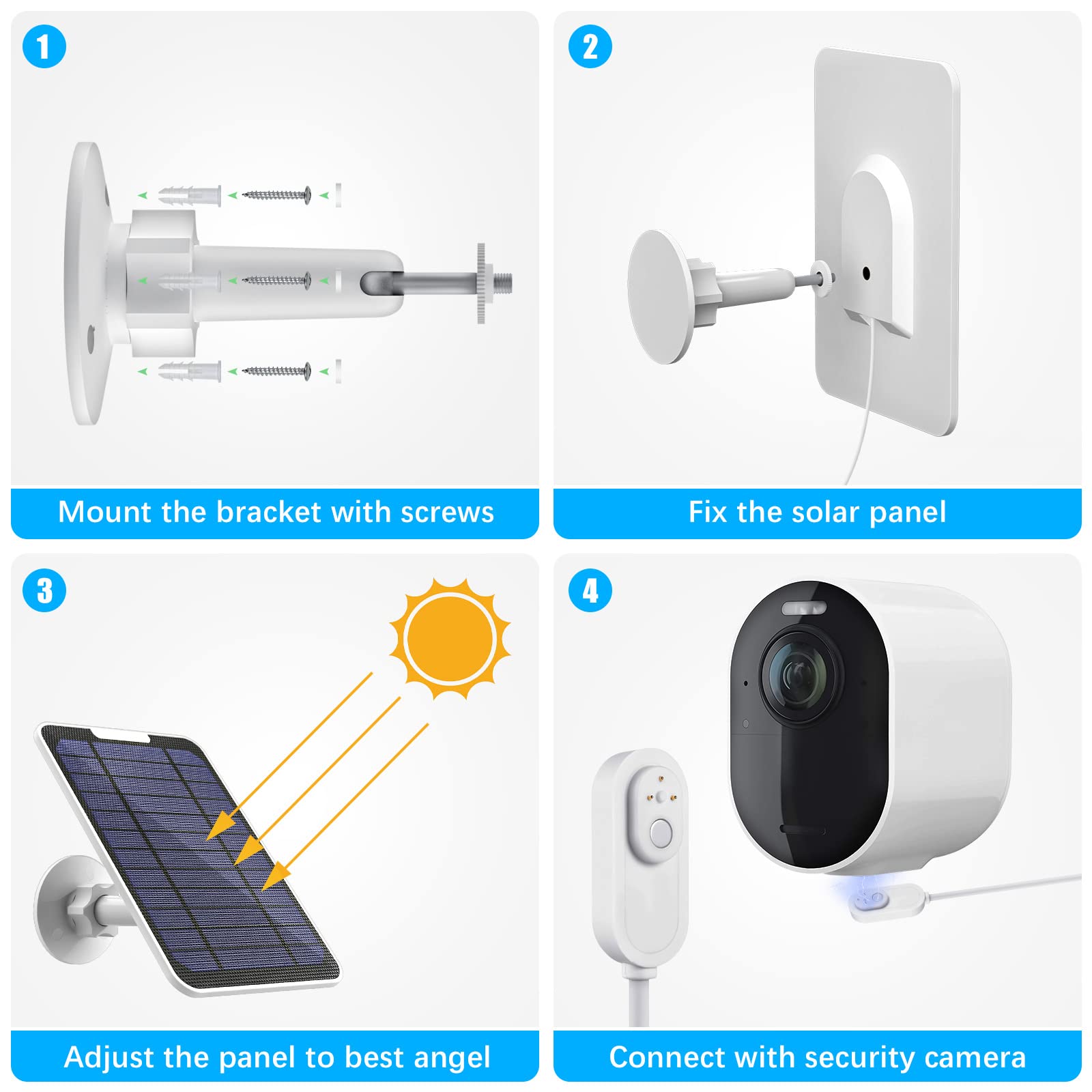 1

Mount the bracket with screws

2

Fix the solar panel

3

Adjust the panel to best angel

4

Connect with security camera