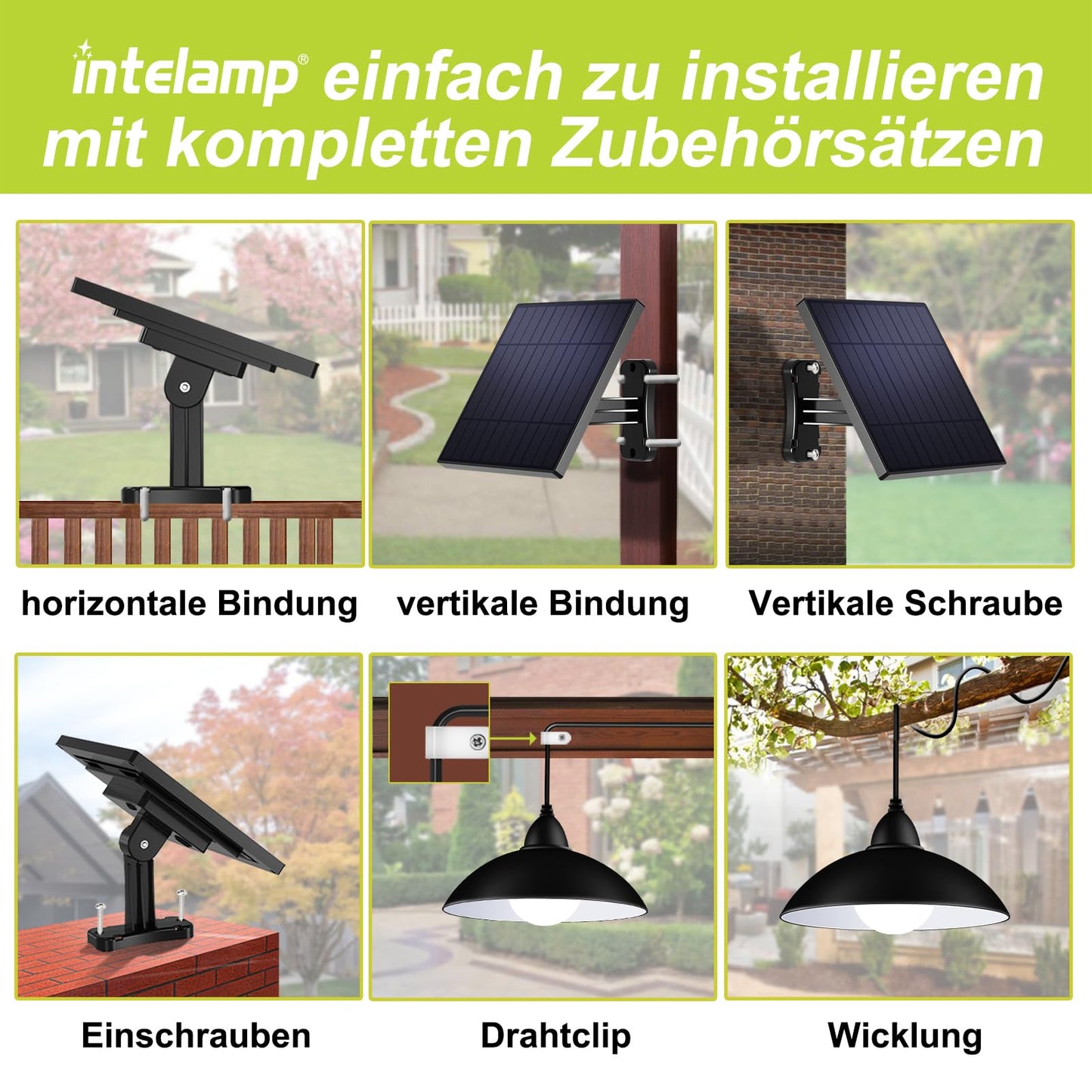 intelamp® einfach zu installieren mit kompletten Zubehörsätzen

horizontale Bindung

vertikale Bindung

Vertikale Schraube

Einschrauben

Drahtclip

Wicklung