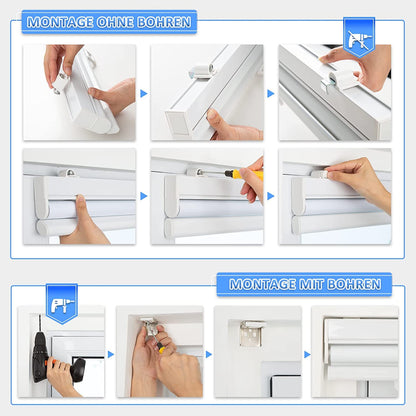 MONTAGE OHNE BOHREN

MONTAGE MIT BOHREN