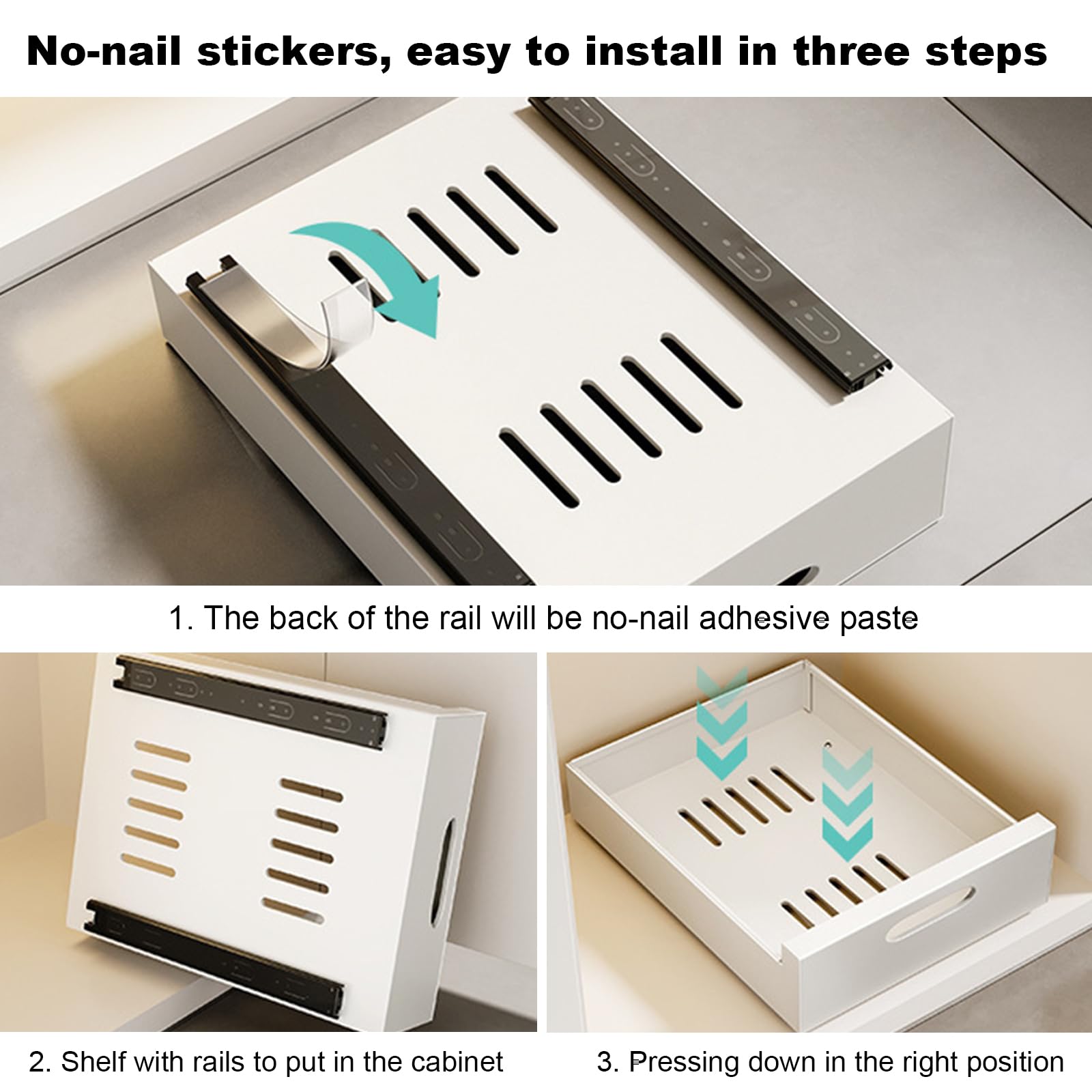 No-nail stickers, easy to install in three steps

1. The back of the rail will be no-nail adhesive paste

2. Shelf with rails to put in the cabinet

3. Pressing down in the right position