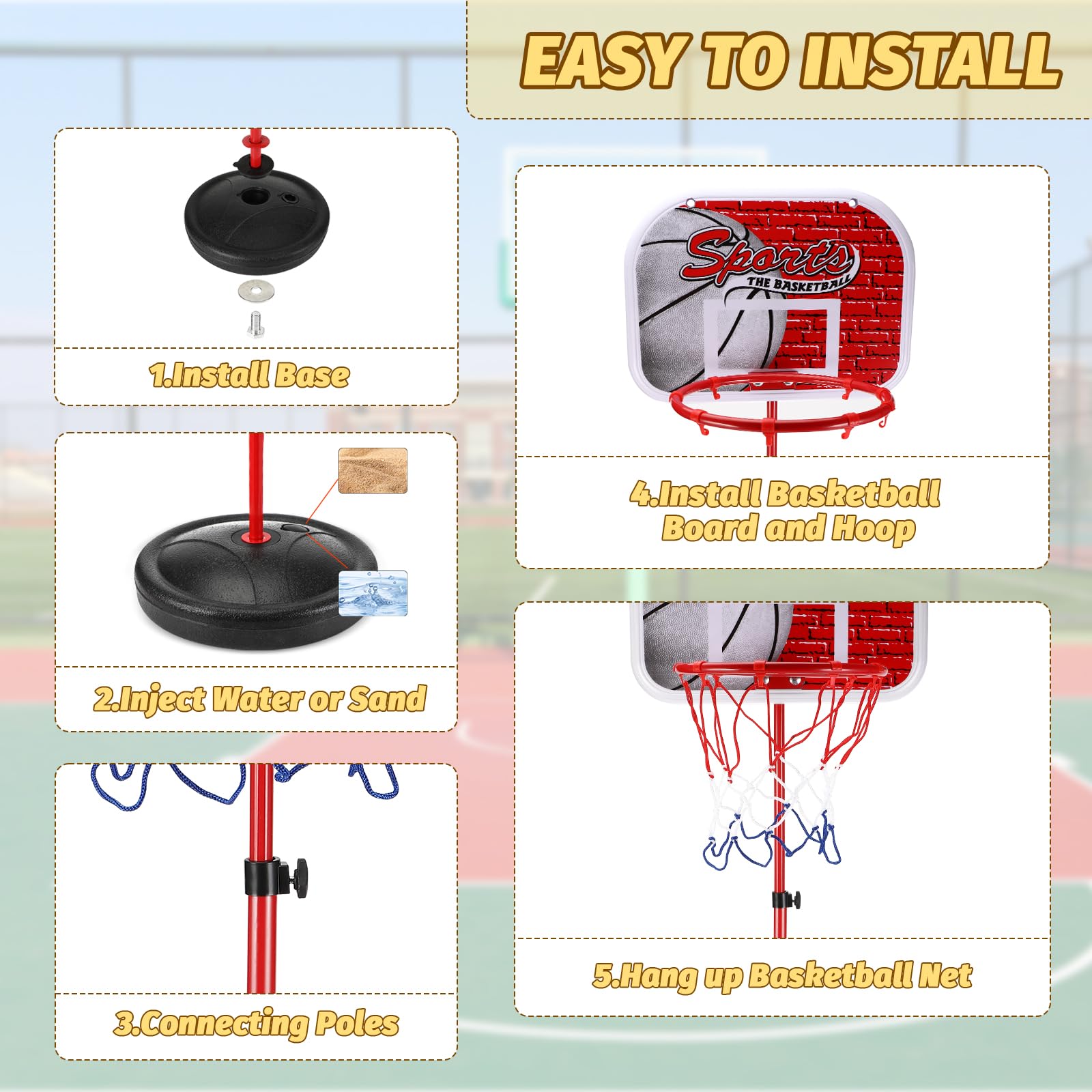 EASY TO INSTALL

1.Install Base

2.Inject Water or Sand

3.Connecting Poles

Sports
THE BASKETBALL

4.Install Basketball Board and Hoop

5.Hang up Basketball Net