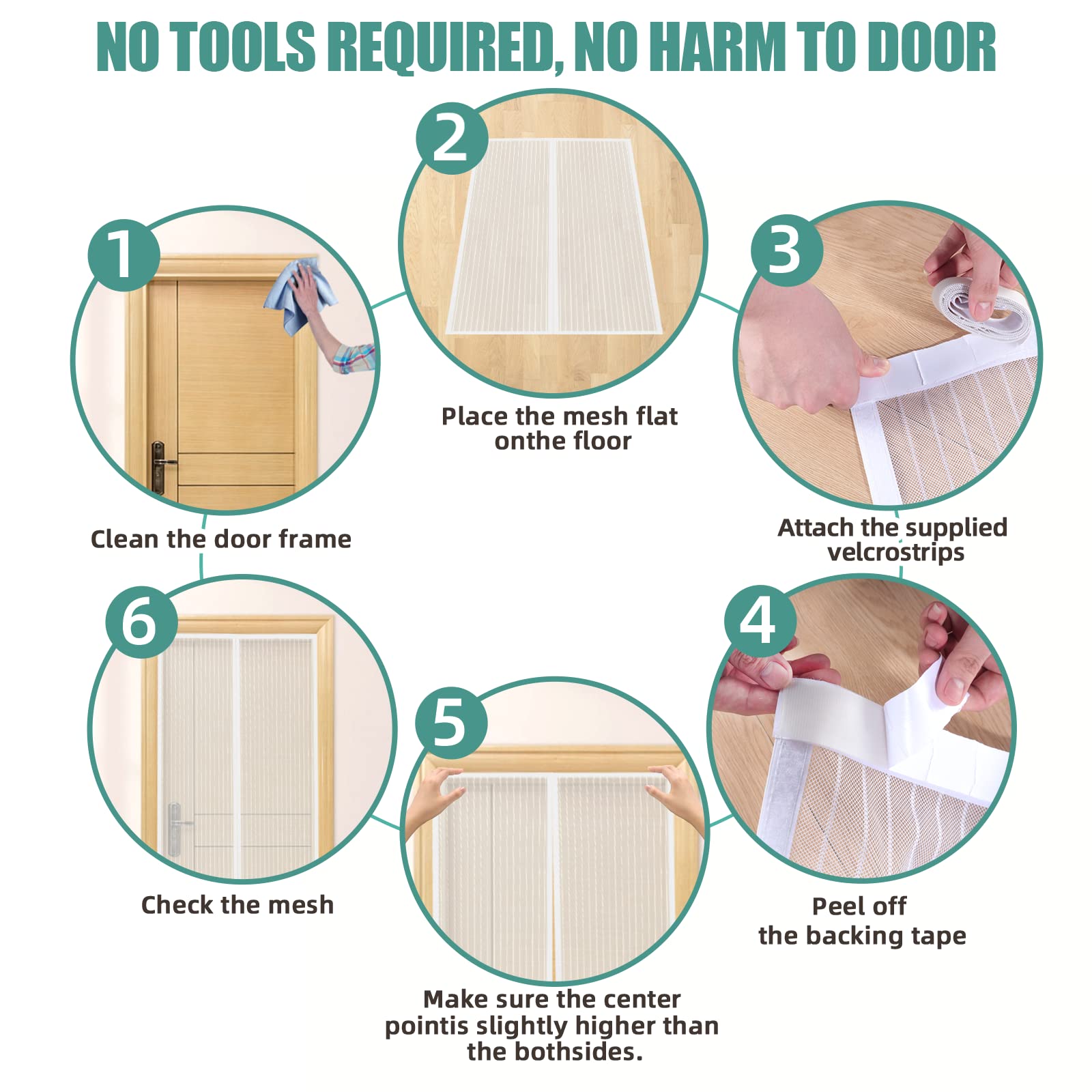 NO TOOLS REQUIRED, NO HARM TO DOOR

1
Clean the door frame

2
Place the mesh flat onthe floor

3
Attach the supplied velcrostrips

4
Peel off the backing tape

5
Make sure the center pointis slightly higher than the bothsides.

6
Check the mesh