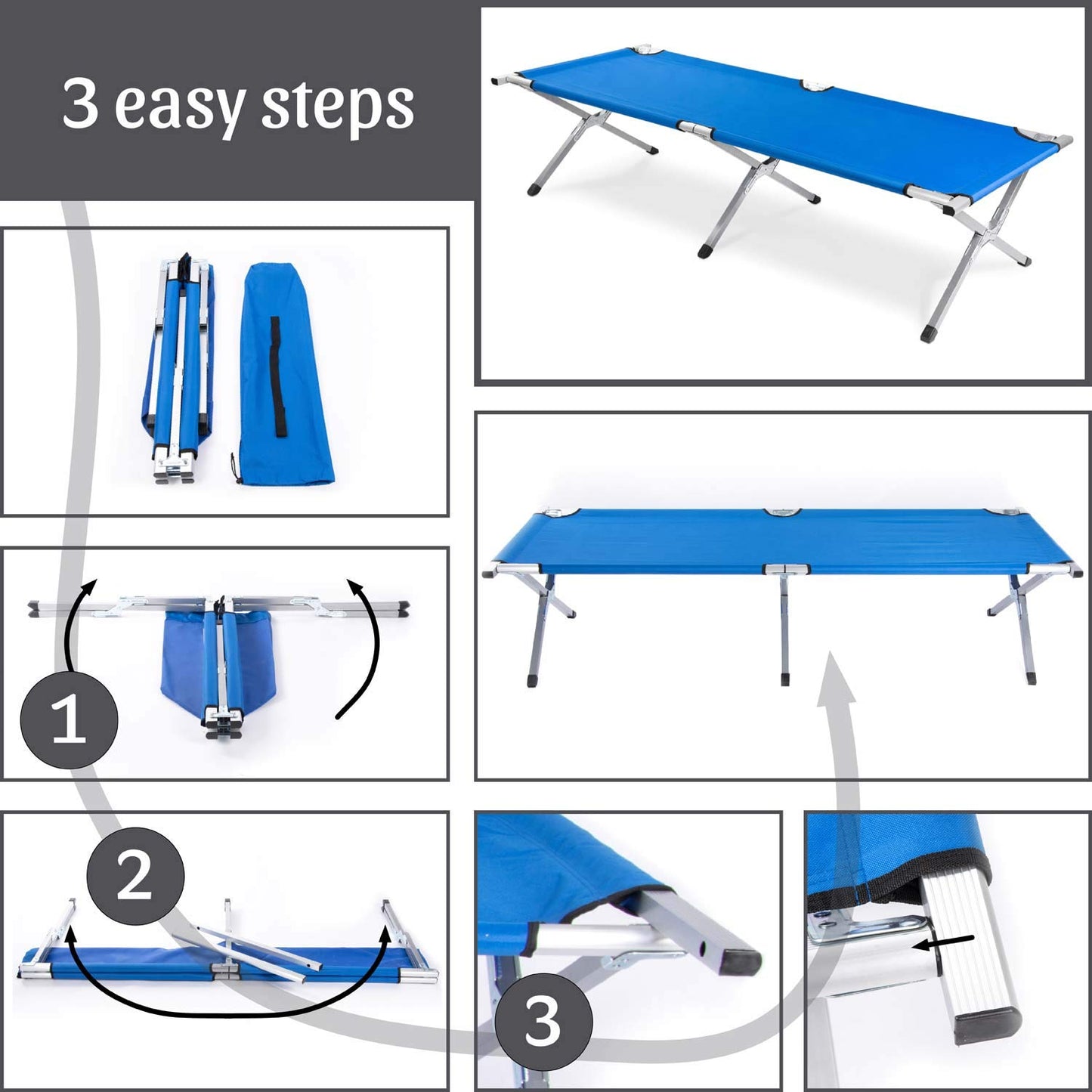 3 easy steps

1

2

3