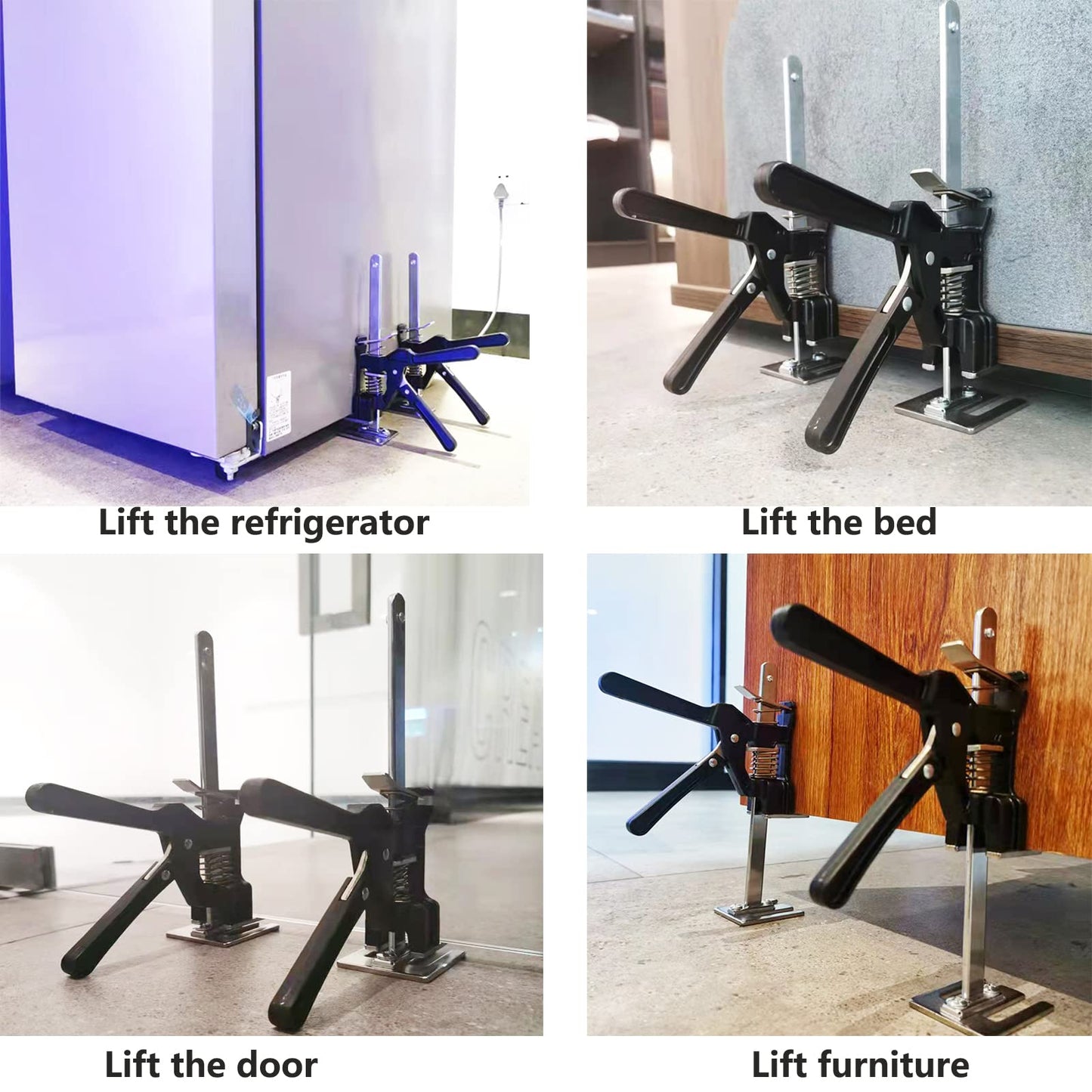 Lift the refrigerator

Lift the bed

Lift the door

Lift furniture