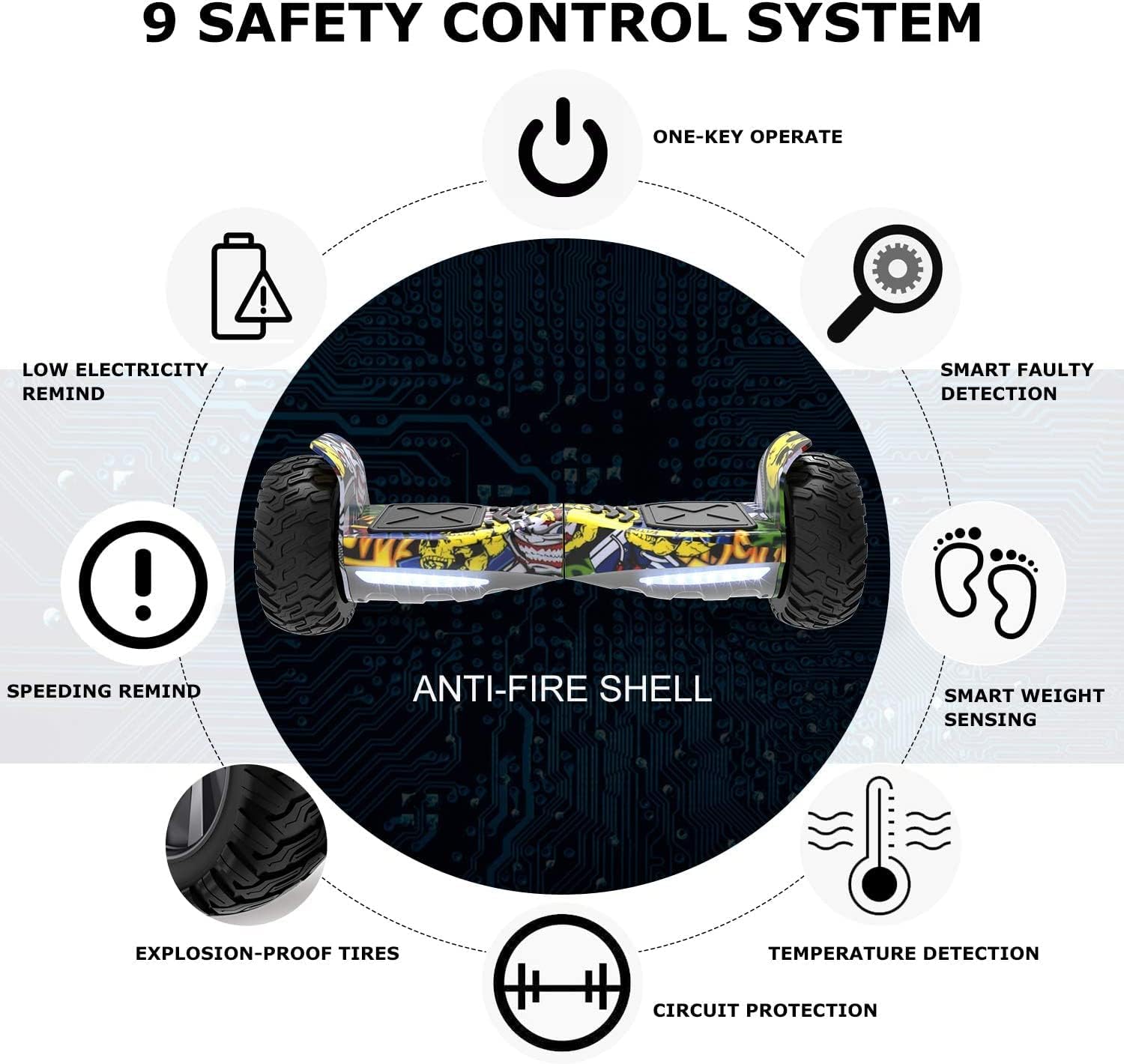 9 SAFETY CONTROL SYSTEM

ONE-KEY OPERATE

LOW ELECTRICITY REMIND

SMART FAULTY DETECTION

SPEEDING REMIND

ANTI-FIRE SHELL

SMART WEIGHT SENSING

EXPLOSION-PROOF TIRES

TEMPERATURE DETECTION

CIRCUIT PROTECTION