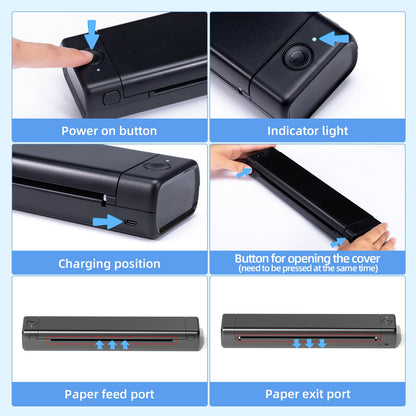 Power on button

Indicator light

Charging position

Button for opening the cover
(need to be pressed at the same time)

Paper feed port

Paper exit port