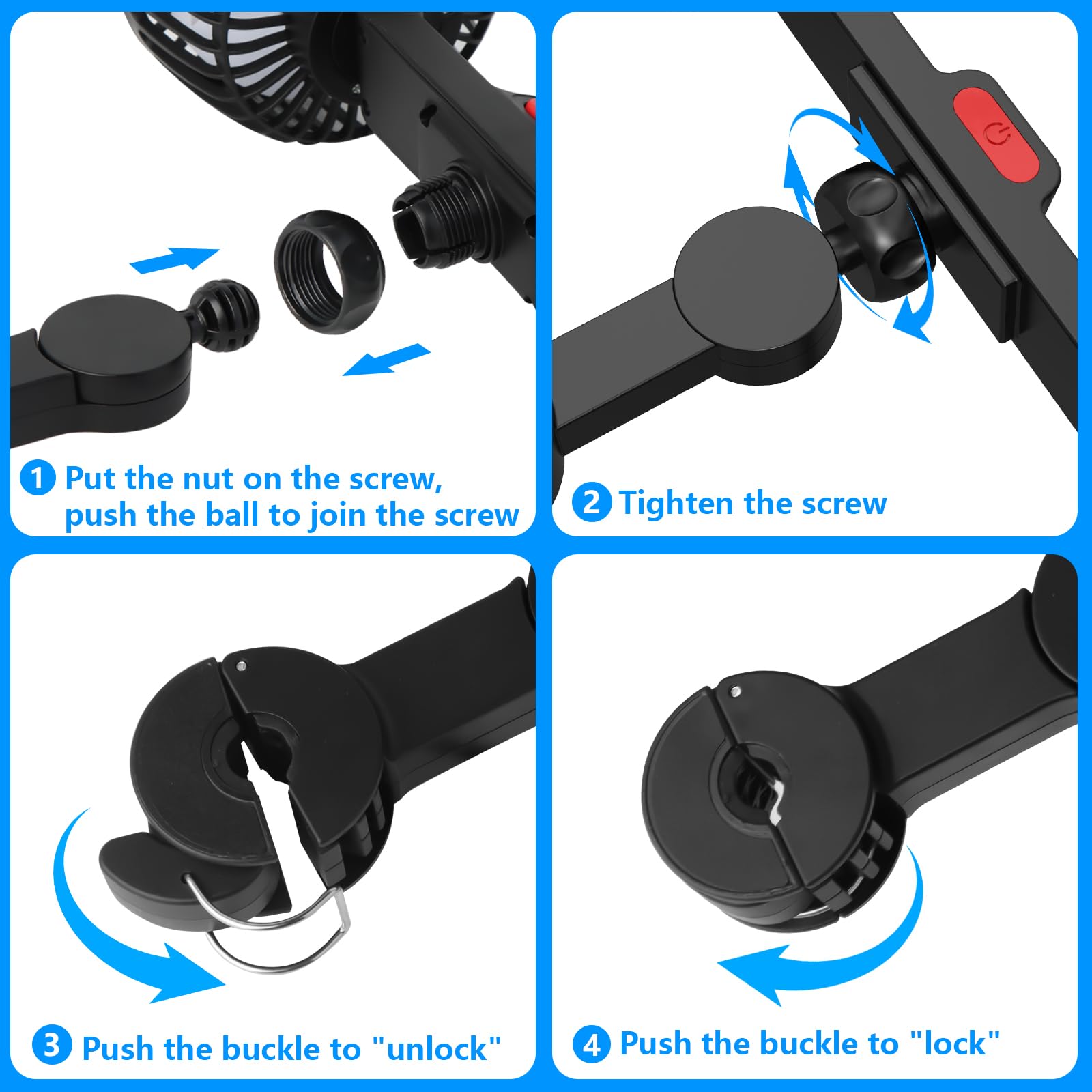 1 Put the nut on the screw, push the ball to join the screw

2 Tighten the screw

3 Push the buckle to "unlock"

4 Push the buckle to "lock"