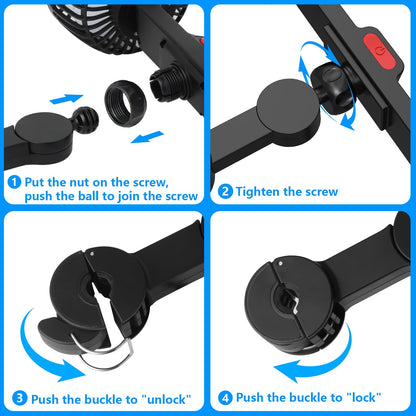 1 Put the nut on the screw, push the ball to join the screw

2 Tighten the screw

3 Push the buckle to "unlock"

4 Push the buckle to "lock"