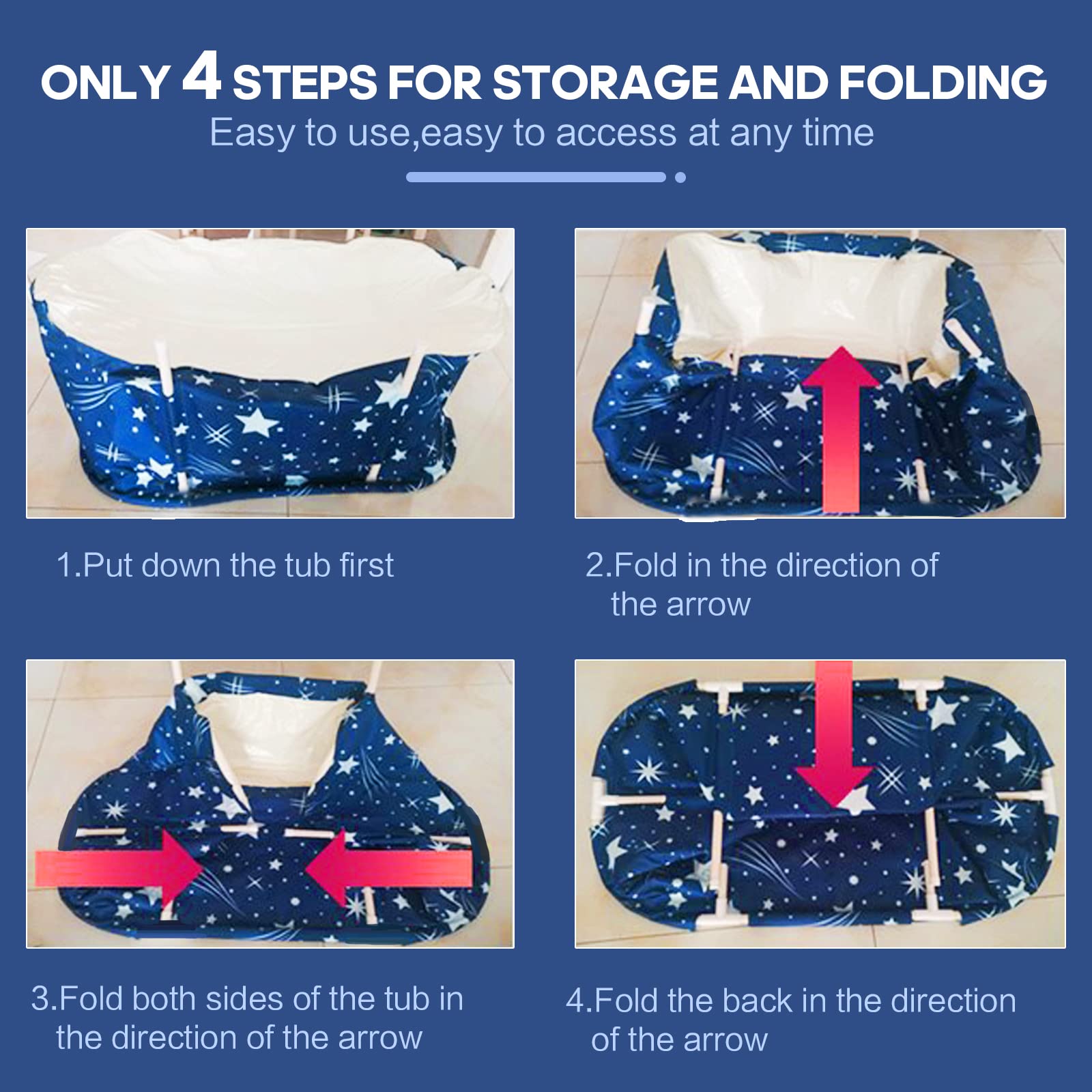 ONLY 4 STEPS FOR STORAGE AND FOLDING

Easy to use,easy to access at any time

1.Put down the tub first

2.Fold in the direction of the arrow

3.Fold both sides of the tub in the direction of the arrow

4.Fold the back in the direction of the arrow