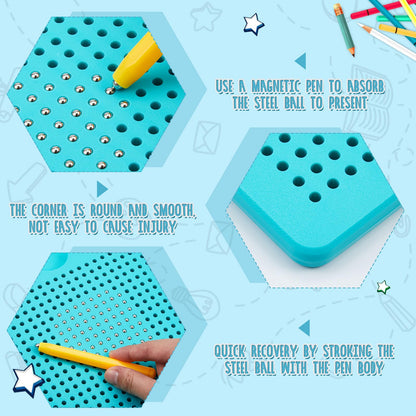 USE A MAGNETIC PEN TO ABSORB THE STEEL BALL TO PRESENT

THE CORNER IS ROUND AND SMOOTH, NOT EASY TO CAUSE INJURY

QUICK RECOVERY BY STROKING THE STEEL BALL WITH THE PEN BODY