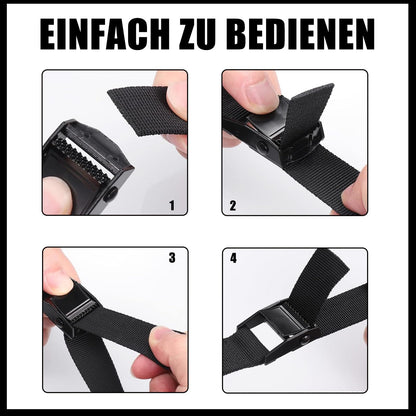 EINFACH ZU BEDIENEN

1

2

3

4