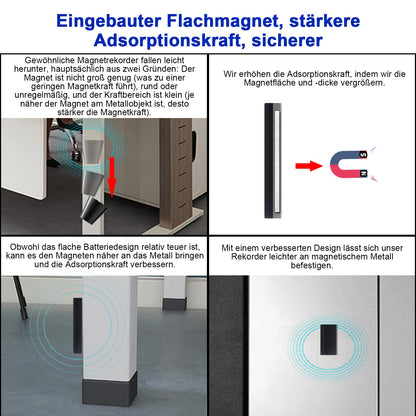 Eingebauter Flachmagnet, stärkere Adsorptionskraft, sicherer

Gewöhnliche Magnetrekorder fallen leicht herunter, hauptsächlich aus zwei Gründen: Der Magnet ist nicht groß genug (was zu einer geringen Magnetkraft führt), rund oder unregelmäßig, und der Kraftbereich ist klein (je näher der Magnet am Metallobjekt ist, desto stärker die Magnetkraft).

Wir erhöhen die Adsorptionskraft, indem wir die Magnetfläche und -dicke vergrößern.

S

N

Obwohl das flache Batteriedesign relativ teuer ist, kann es den Magneten näher an das Metall bringen und die Adsorptionskraft verbessern.

Mit einem verbesserten Design lässt sich unser Rekorder leichter an magnetischem Metall befestigen.