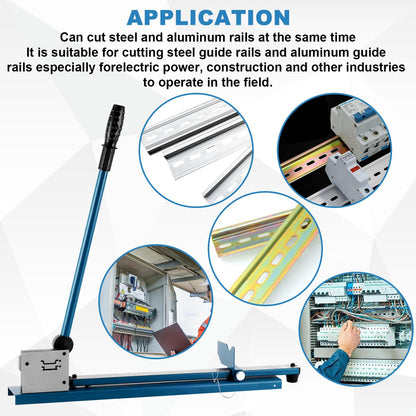 APPLICATION

Can cut steel and aluminum rails at the same time
It is suitable for cutting steel guide rails and aluminum guide rails especially forelectric power, construction and other industries to operate in the field.