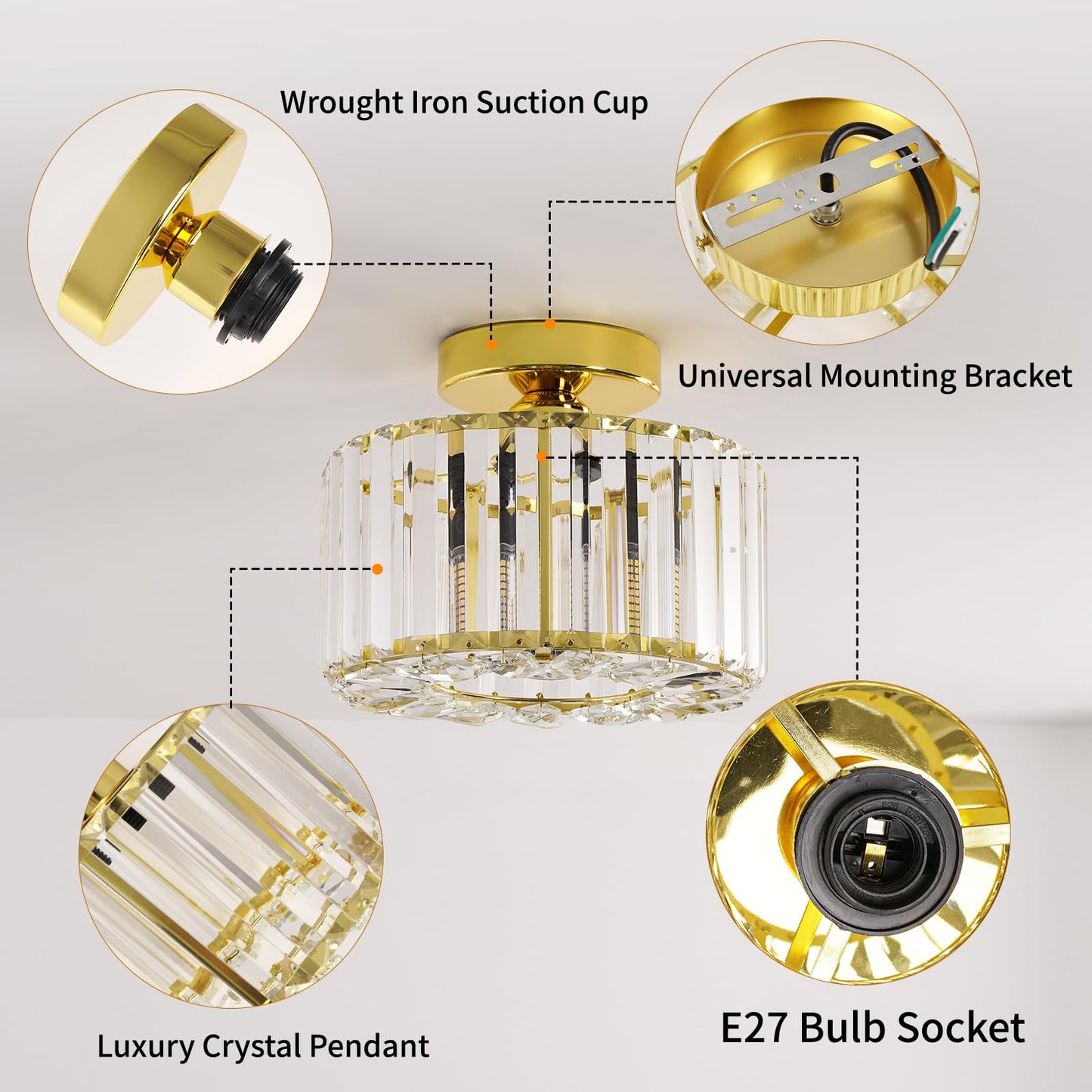 Wrought Iron Suction Cup

Universal Mounting Bracket

Luxury Crystal Pendant

E27 Bulb Socket